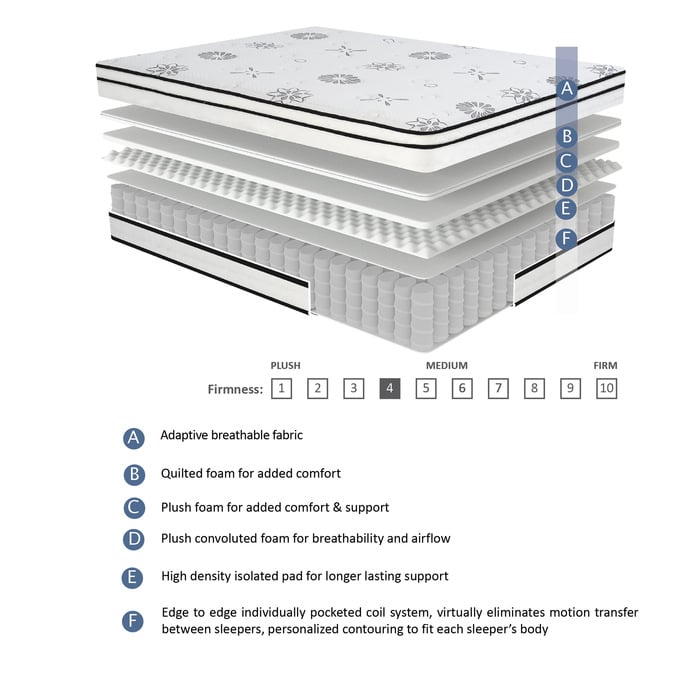 A
B
C
D
E
F

PLUSH MEDIUM FIRM

Firmness: 1 2 3 4 5 6 7 8 9 10

A Adaptive breathable fabric

B Quilted foam for added comfort

C Plush foam for added comfort & support

D Plush convoluted foam for breathability and airflow

E High density isolated pad for longer lasting support

F Edge to edge individually pocketed coil system, virtually eliminates motion transfer between sleepers, personalized contouring to fit each sleeper's body