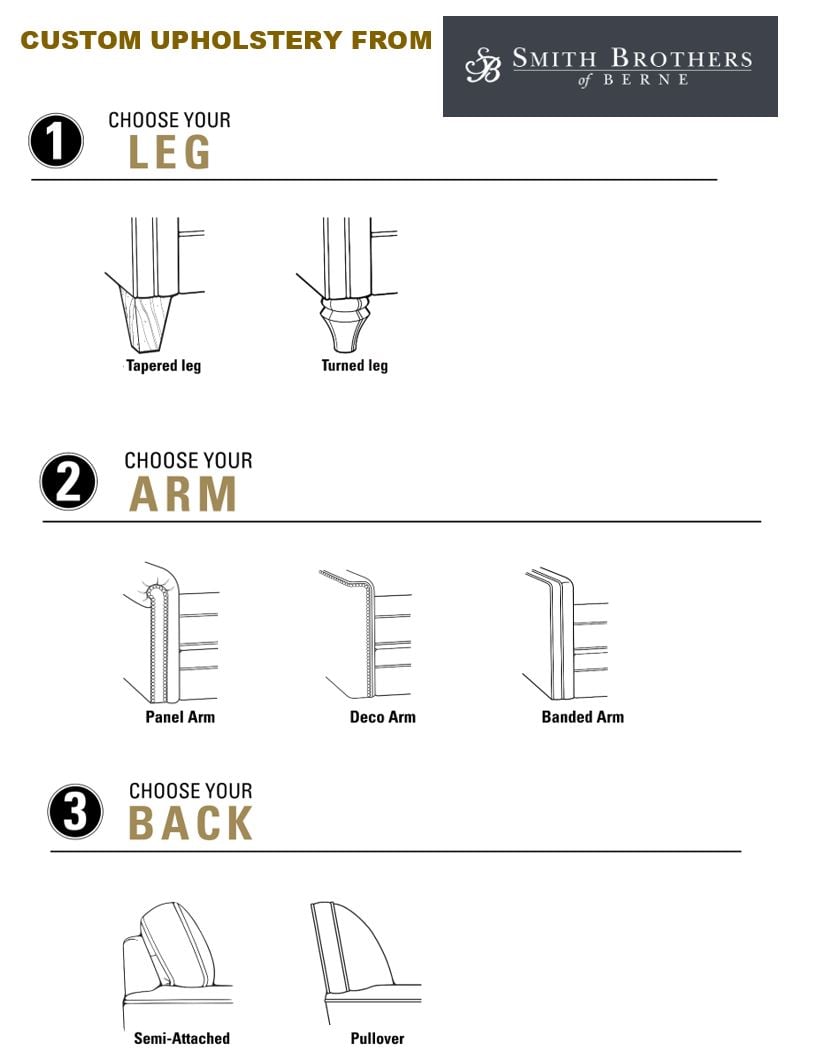 CUSTOM UPHOLSTERY FROM

SB SMITH BROTHERS of BERNE

1 CHOOSE YOUR LEG

Tapered leg

Turned leg

2 CHOOSE YOUR ARM

Panel Arm

Deco Arm

Banded Arm

3 CHOOSE YOUR BACK

Semi-Attached

Pullover