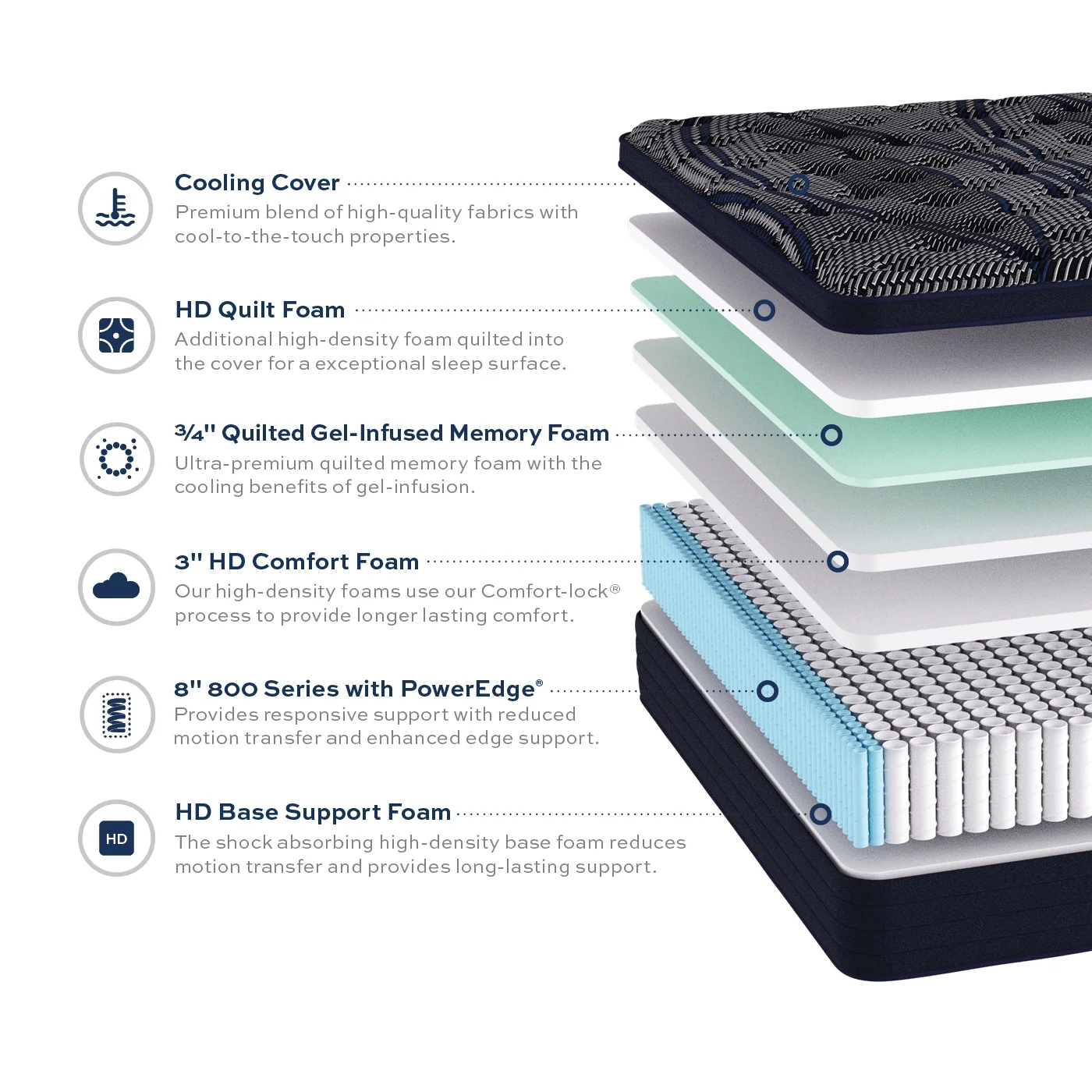 Cooling Cover
Premium blend of high-quality fabrics with cool-to-the-touch properties.

HD Quilt Foam
Additional high-density foam quilted into the cover for a exceptional sleep surface.

¾" Quilted Gel-Infused Memory Foam
Ultra-premium quilted memory foam with the cooling benefits of gel-infusion.

3" HD Comfort Foam
Our high-density foams use our Comfort-lock® process to provide longer lasting comfort.

8" 800 Series with PowerEdge®
Provides responsive support with reduced motion transfer and enhanced edge support.

HD
HD Base Support Foam
The shock absorbing high-density base foam reduces motion transfer and provides long-lasting support.