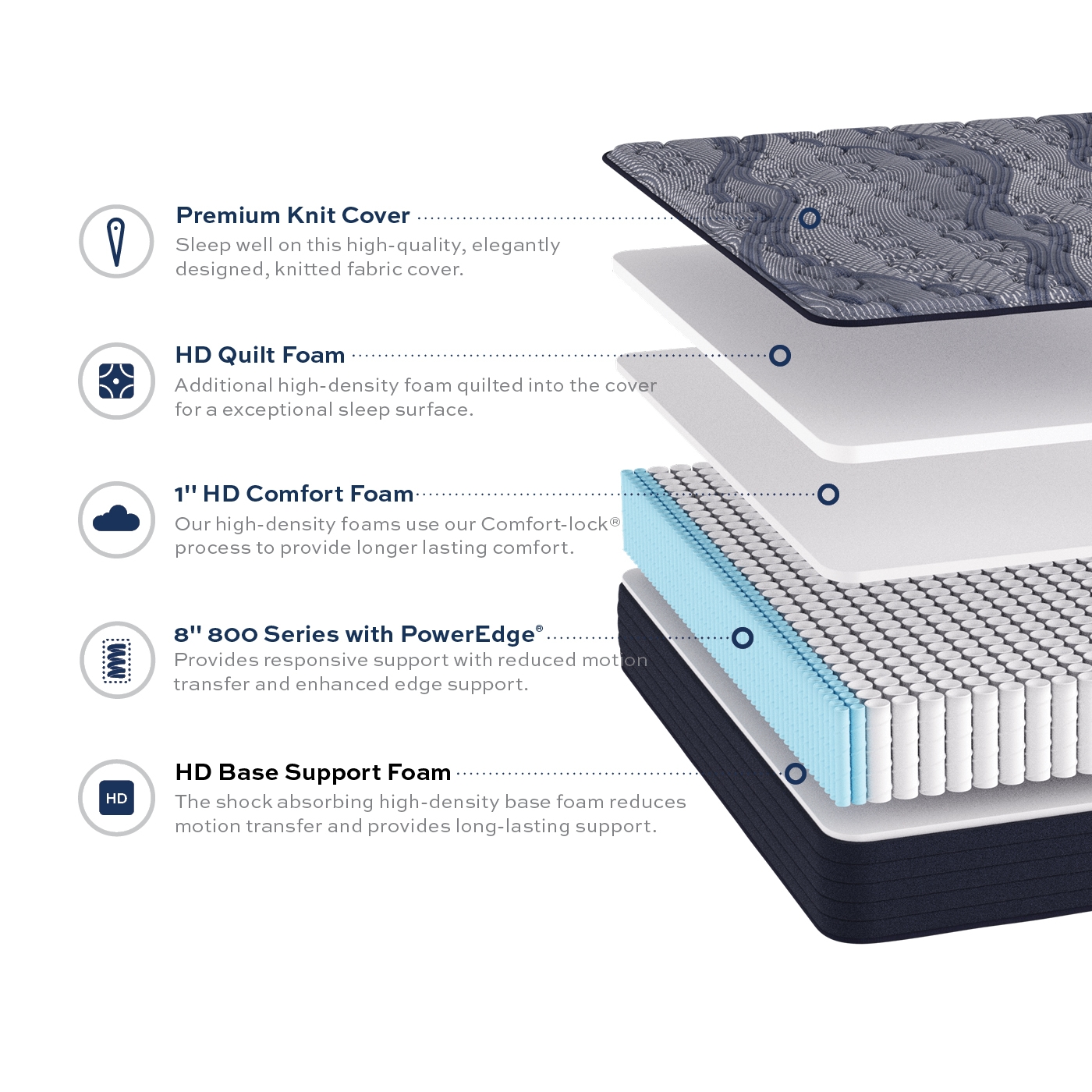 Premium Knit Cover
Sleep well on this high-quality, elegantly designed, knitted fabric cover.

HD Quilt Foam
Additional high-density foam quilted into the cover for a exceptional sleep surface.

1" HD Comfort Foam
Our high-density foams use our Comfort-lock® process to provide longer lasting comfort.

8" 800 Series with PowerEdge®
Provides responsive support with reduced motion transfer and enhanced edge support.

HD

HD Base Support Foam
The shock absorbing high-density base foam reduces motion transfer and provides long-lasting support.