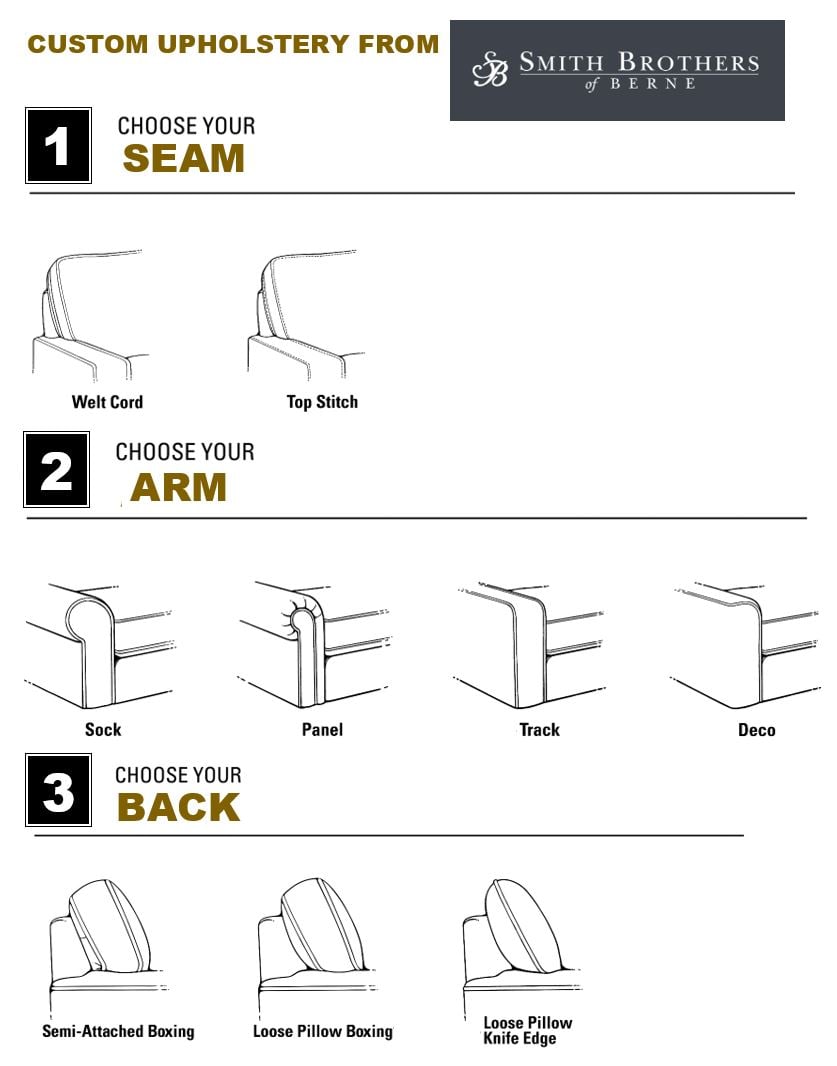 CUSTOM UPHOLSTERY FROM

SB SMITH BROTHERS of BERNE

1 CHOOSE YOUR SEAM

Welt Cord

Top Stitch

2 CHOOSE YOUR ARM

Sock

Panel

Track

Deco

3 CHOOSE YOUR BACK

Semi-Attached Boxing

Loose Pillow Boxing

Loose Pillow Knife Edge