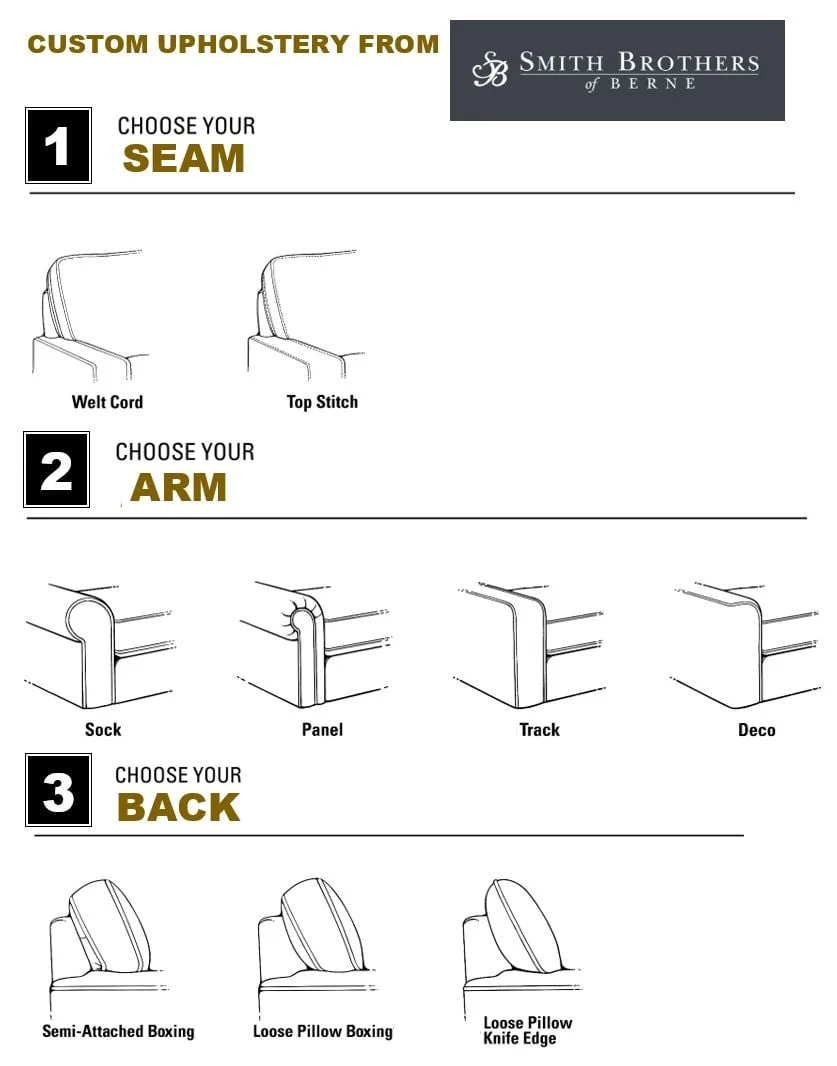 CUSTOM UPHOLSTERY FROM

SB SMITH BROTHERS of BERNE

1 CHOOSE YOUR SEAM

Welt Cord

Top Stitch

2 CHOOSE YOUR ARM

Sock

Panel

Track

Deco

3 CHOOSE YOUR BACK

Semi-Attached Boxing

Loose Pillow Boxing

Loose Pillow Knife Edge