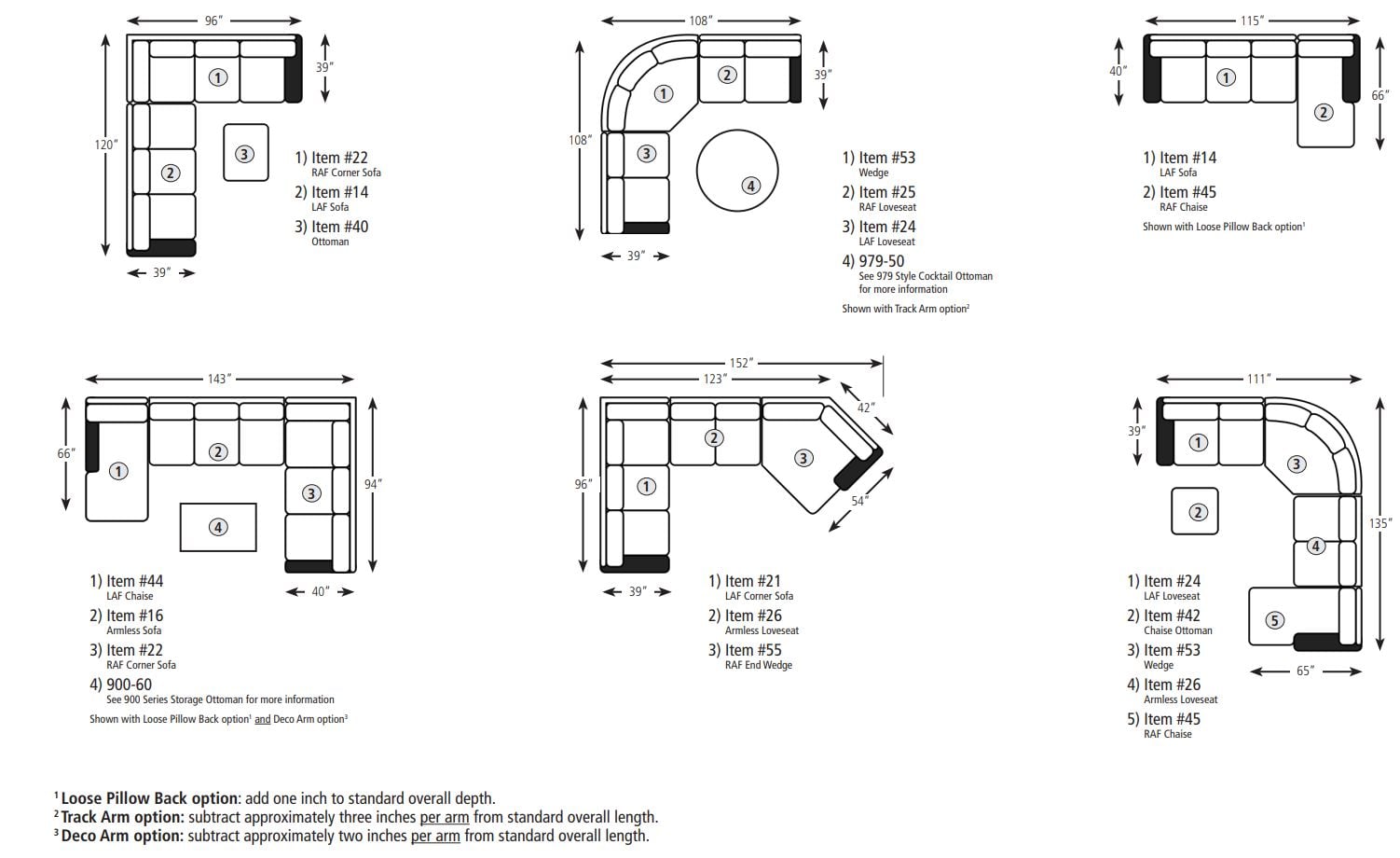 96″
39″
120″
39″
1
2
3
1) Item #22
RAF Corner Sofa
2) Item #14
LAF Sofa
3) Item #40
Ottoman

108″
39″
108″
39″
1
2
3
4
1) Item #53
Wedge
2) Item #25
RAF Loveseat
3) Item #24
LAF Loveseat
4) 979-50
See 979 Style Cocktail Ottoman for more information
Shown with Track Arm option²

115″
40″
66″
1
2
1) Item #14
LAF Sofa
2) Item #45
RAF Chaise
Shown with Loose Pillow Back option¹

143″
66″
94″
40″
1
2
3
4
1) Item #44
LAF Chaise
2) Item #16
Armless Sofa
3) Item #22
RAF Corner Sofa
4) 900-60
See 900 Series Storage Ottoman for more information
Shown with Loose Pillow Back option¹ and Deco Arm option³

152″
123″
42″
96″
54″
39″
1
2
3
1) Item #21
LAF Corner Sofa
2) Item #26
Armless Loveseat
3) Item #55
RAF End Wedge

111″
39″
135″
65″
1
2
3
4
5
1) Item #24
LAF Loveseat
2) Item #42
Chaise Ottoman
3) Item #53
Wedge
4) Item #26
Armless Loveseat
5) Item #45
RAF Chaise

¹ Loose Pillow Back option: add one inch to standard overall depth.
² Track Arm option: subtract approximately three inches per arm from standard overall length.
³ Deco Arm option: subtract approximately two inches per arm from standard overall length.