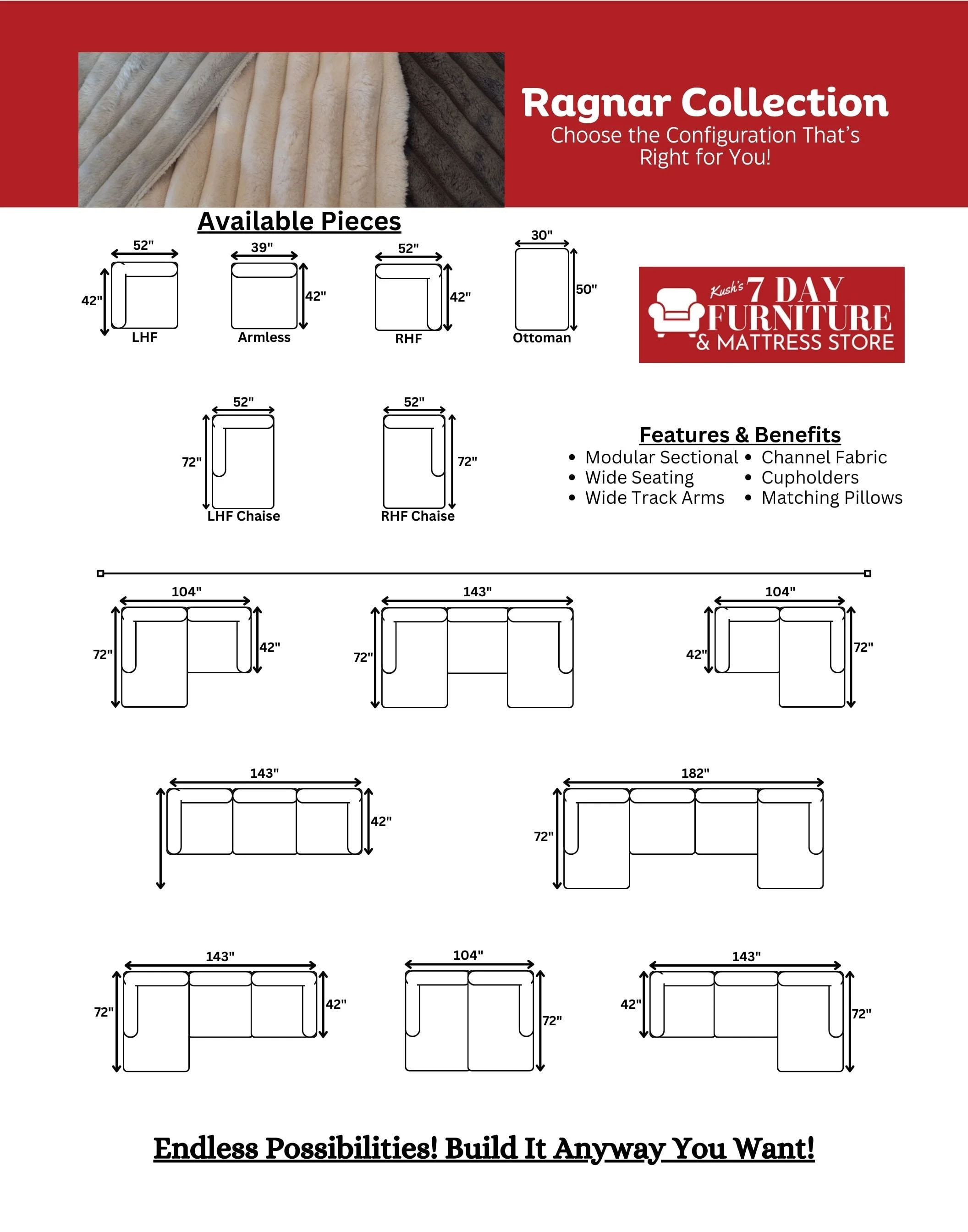 Ragnar Collection
Choose the Configuration That's Right for You!

Available Pieces

52"
42"
LHF

39"
42"
Armless

52"
42"
RHF

30"
50"
Ottoman

Kush's 7 DAY FURNITURE & MATTRESS STORE

52"
72"
LHF Chaise

52"
72"
RHF Chaise

Features & Benefits
• Modular Sectional
• Wide Seating
• Wide Track Arms
• Channel Fabric
• Cupholders
• Matching Pillows

104"
72"
42"

143"
72"

104"
42"
72"

143"
42"

182"
72"

143"
72"
42"

104"
72"

143"
42"
72"

Endless Possibilities! Build It Anyway You Want!