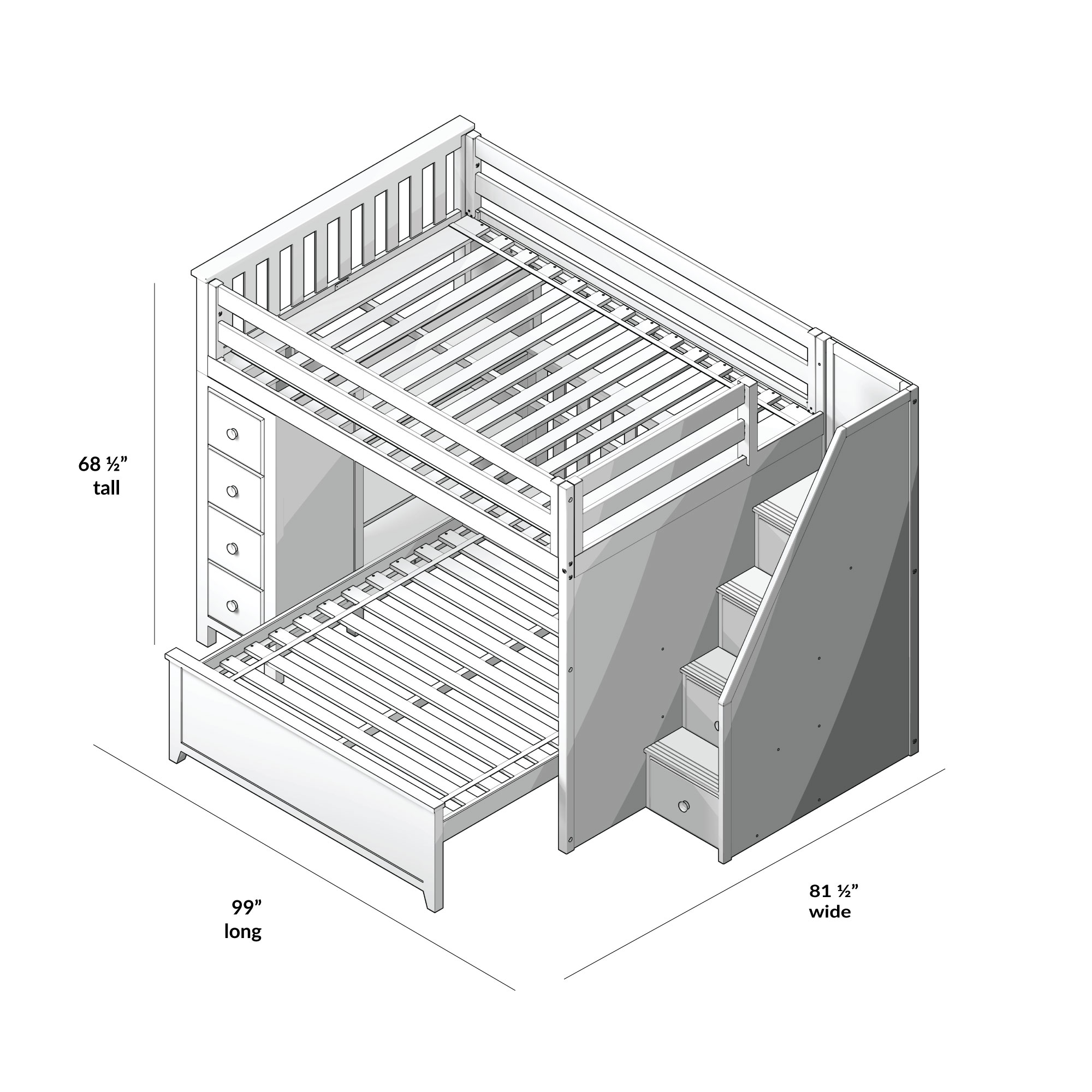 68 ½”
tall

99”
long

81 ½”
wide