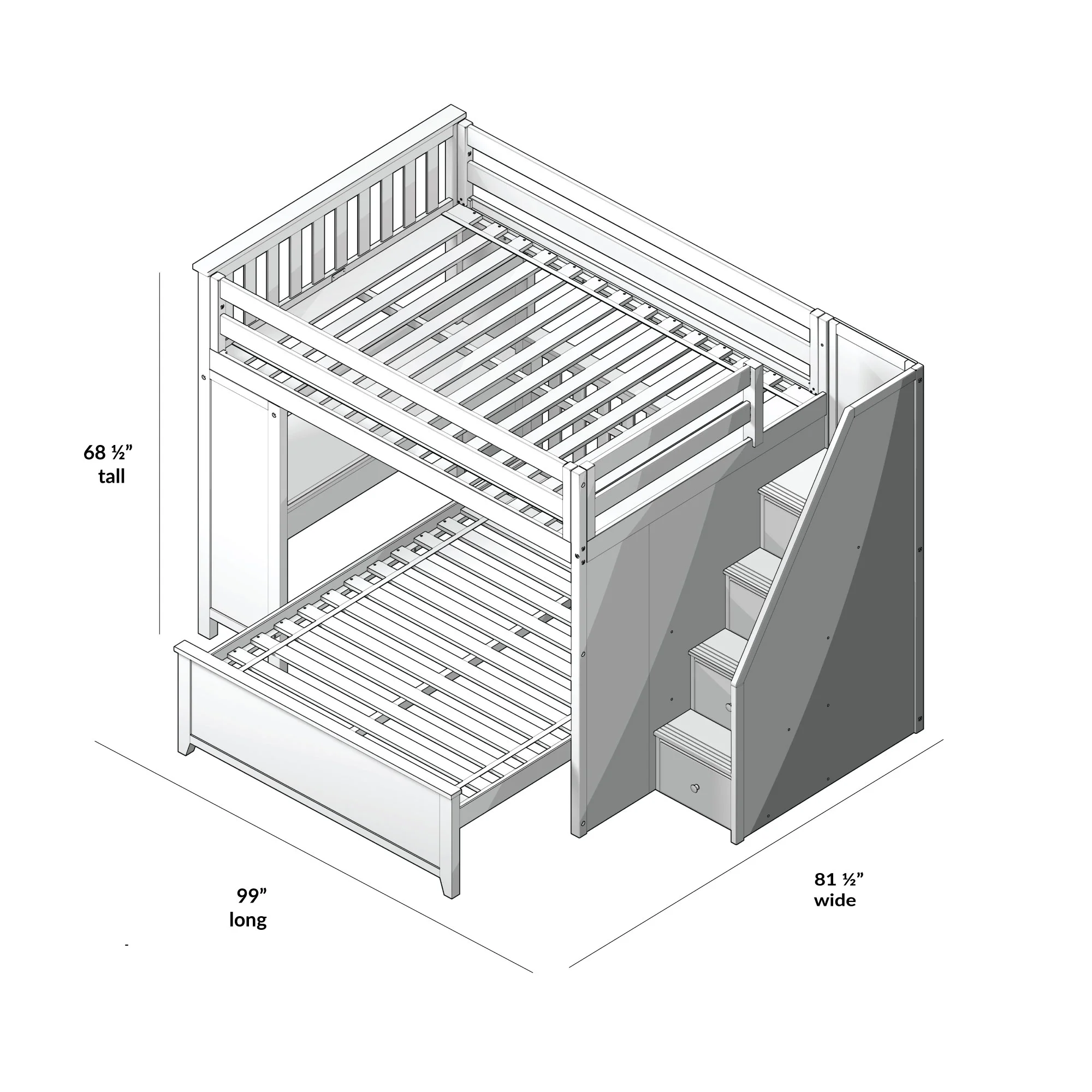 68 ½”
tall

99”
long

81 ½”
wide