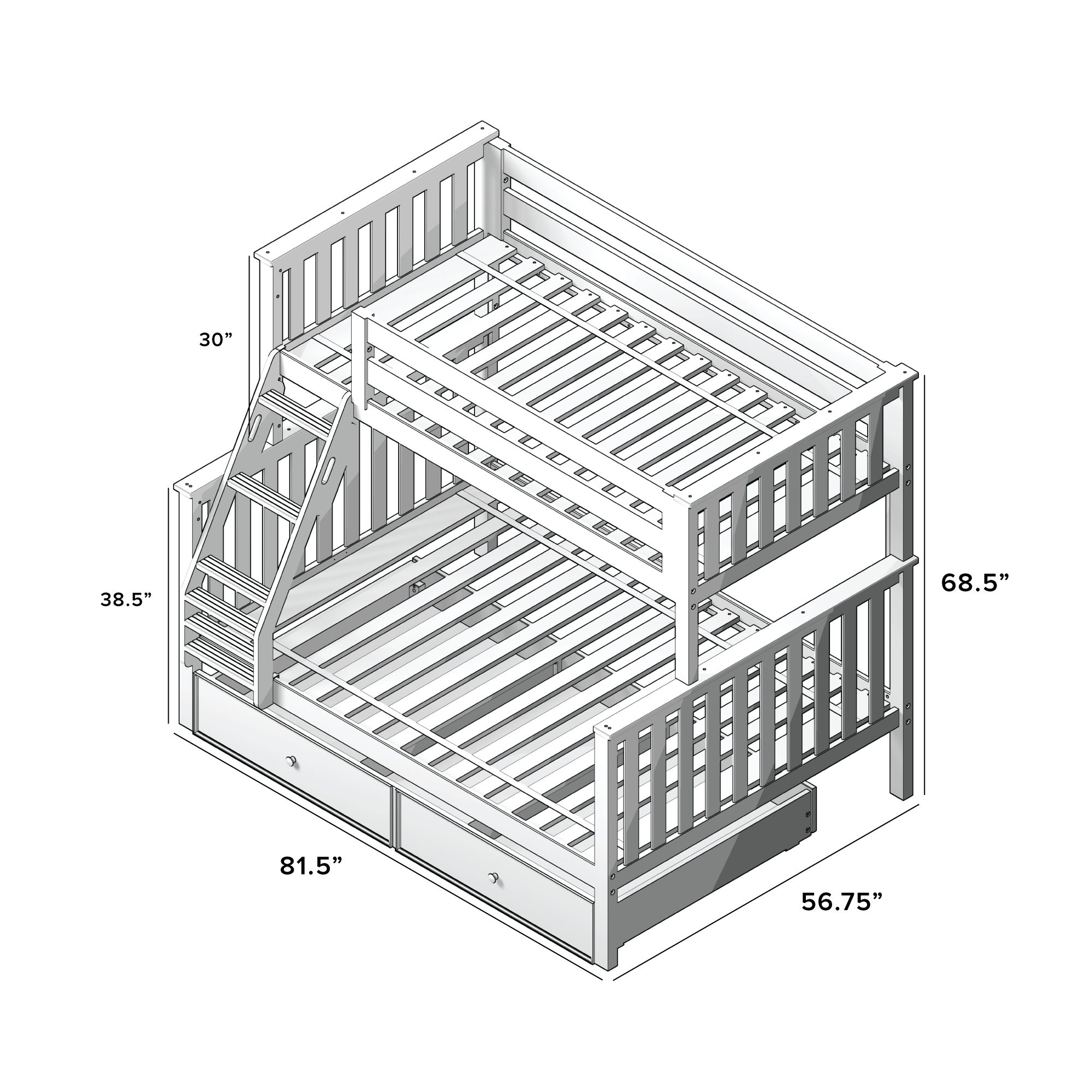 30”

38.5”

68.5”

81.5”

56.75”