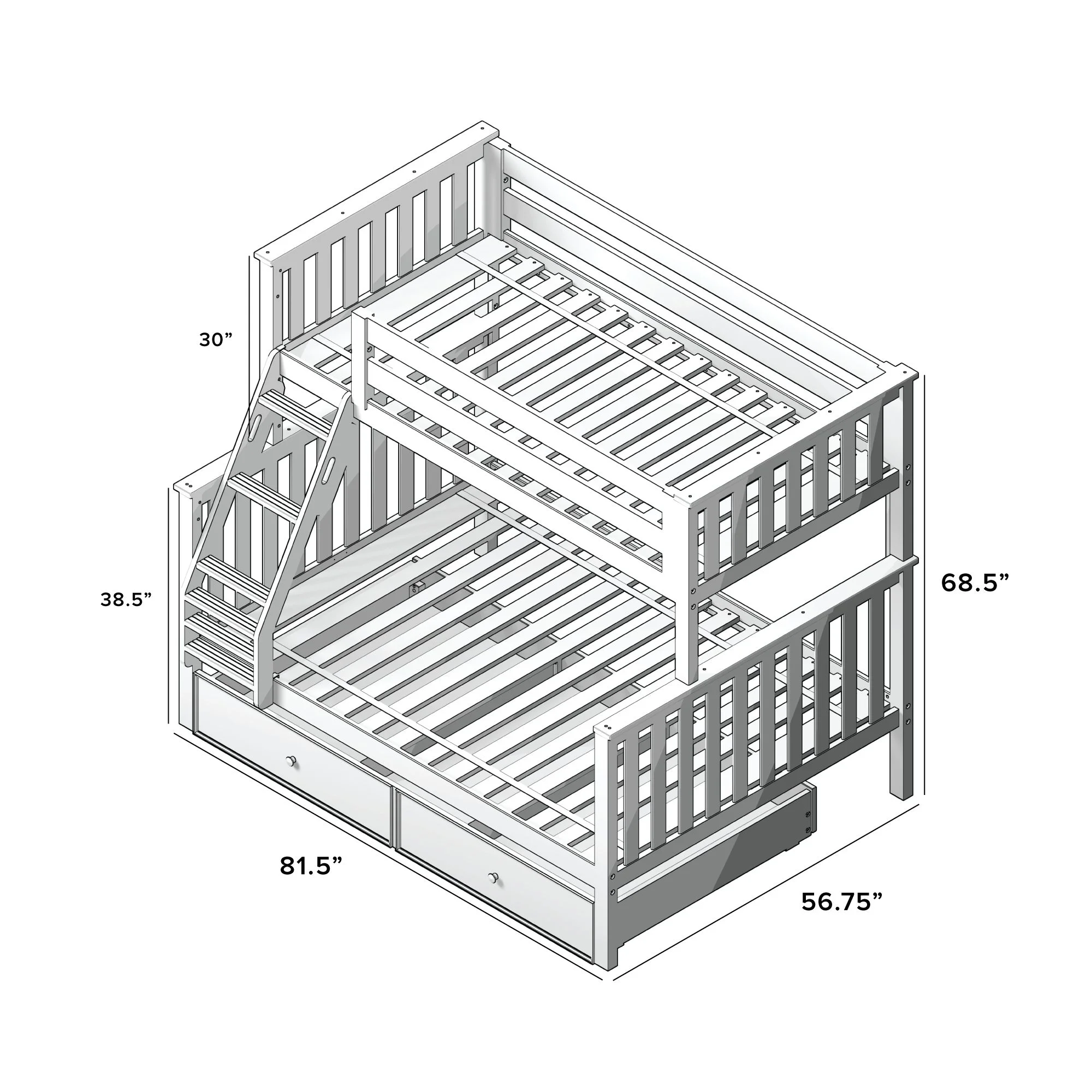 30”

38.5”

68.5”

81.5”

56.75”