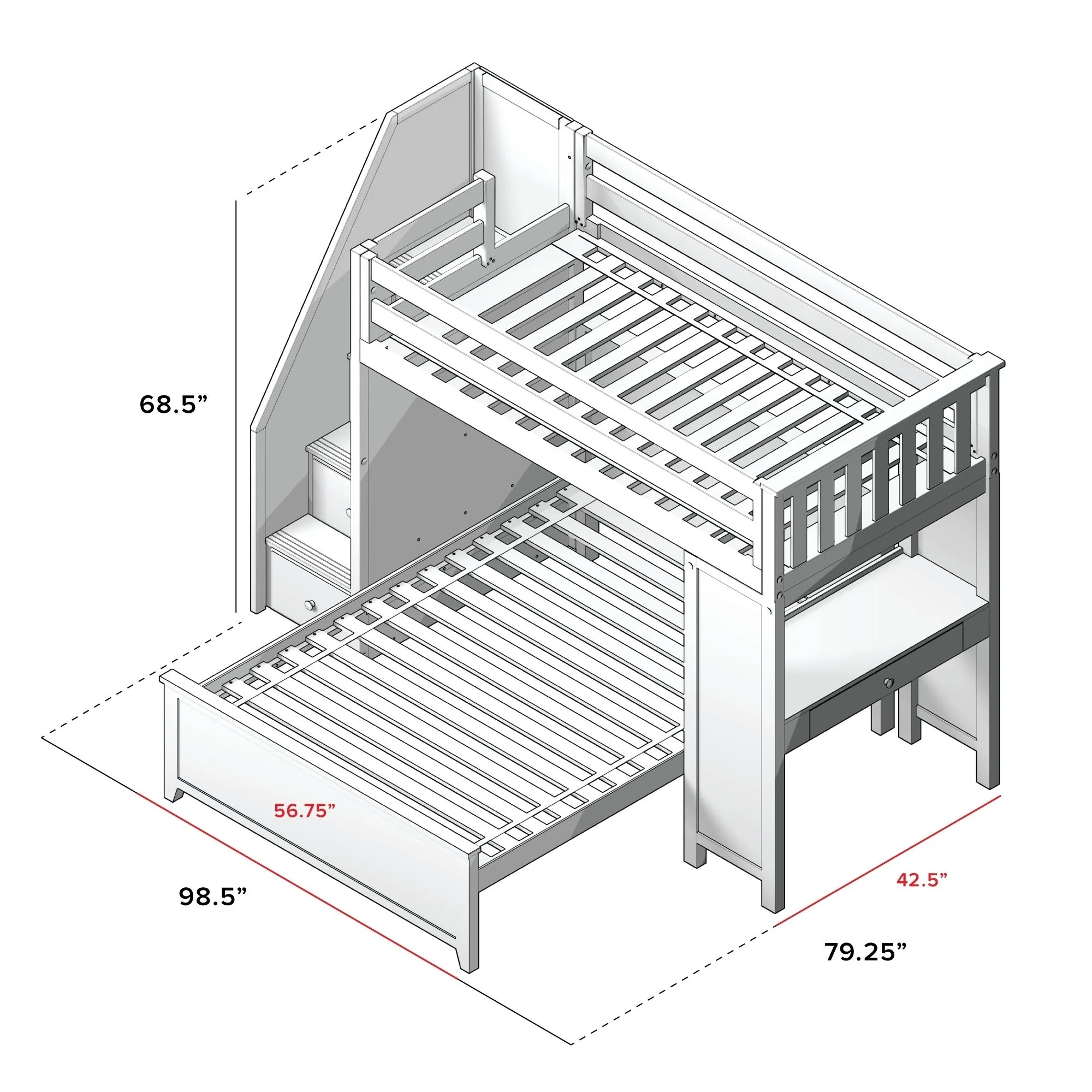 68.5”

56.75”

98.5”

42.5”

79.25”