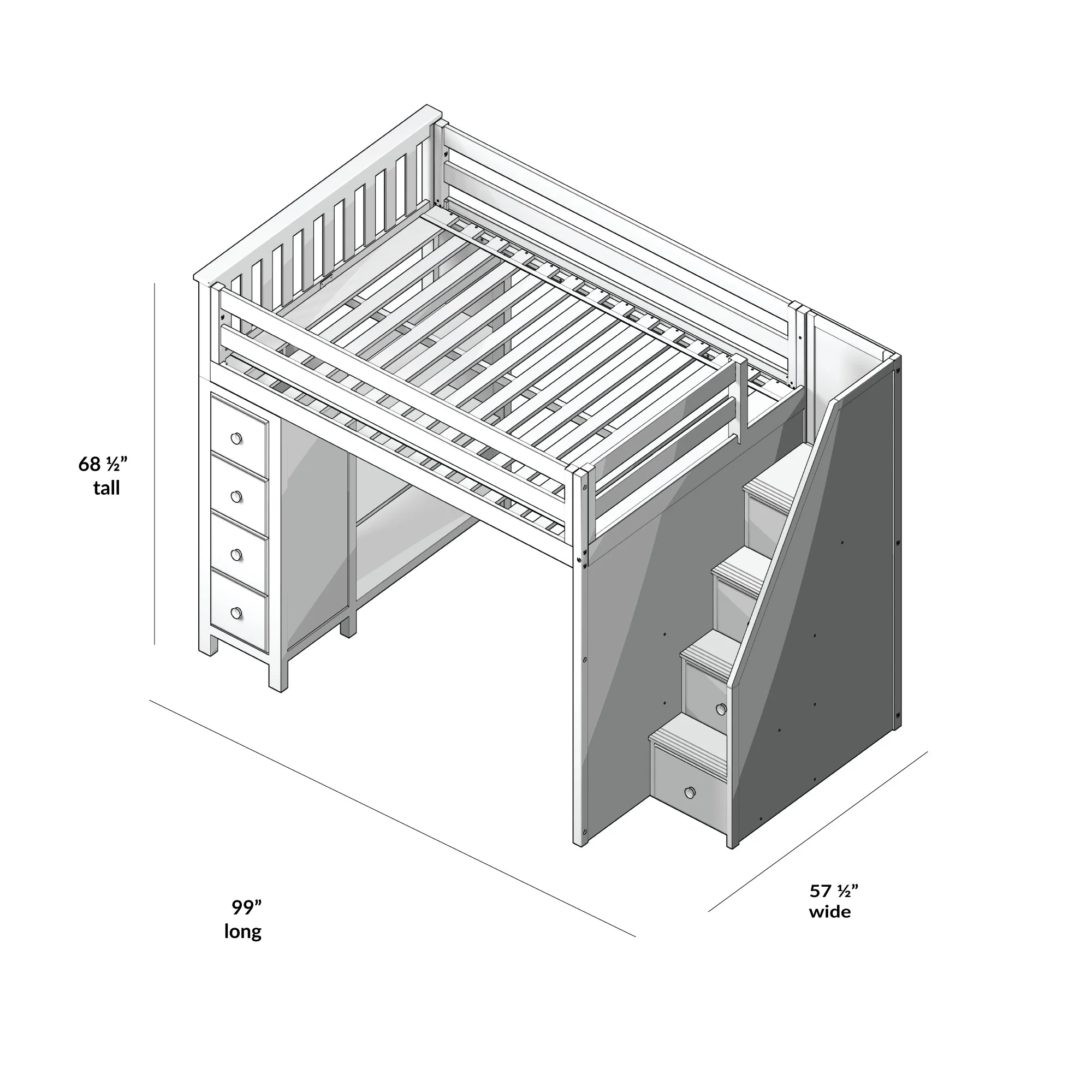 68 ½”
tall

99”
long

57 ½”
wide