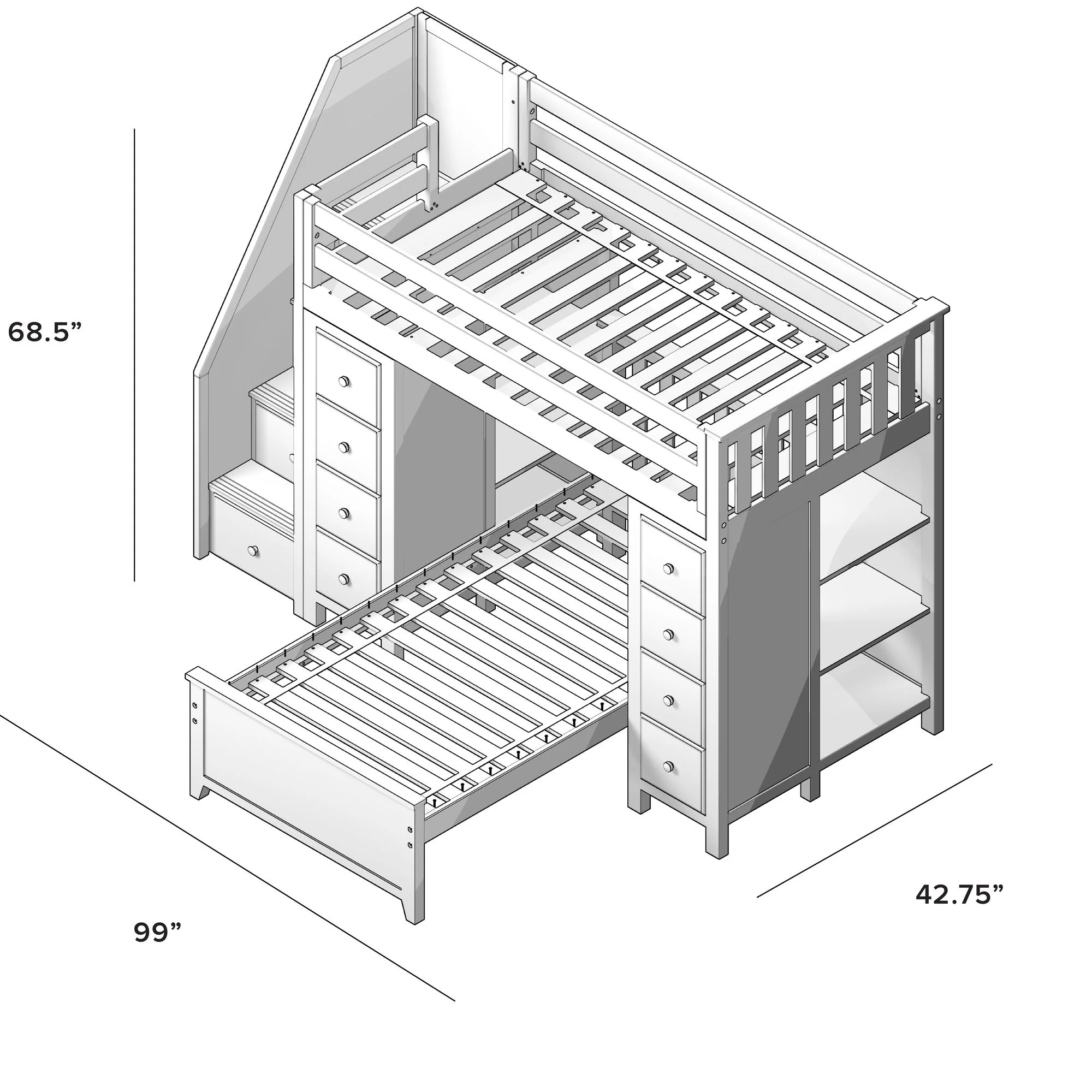 68.5”

99”

42.75”