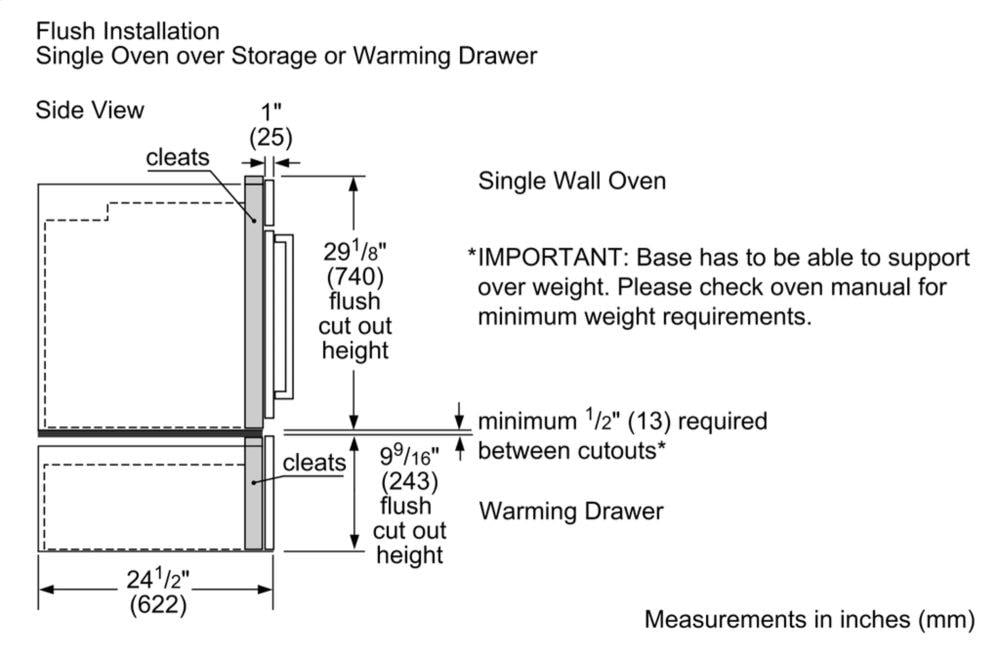 Flush Installation
Single Oven over Storage or Warming Drawer

Side View

1"
(25)

cleats

Single Wall Oven

$29\frac{1}{8}$"
(740)
flush
cut out
height

*IMPORTANT: Base has to be able to support over weight. Please check oven manual for minimum weight requirements.

minimum $\frac{1}{2}$" (13) required between cutouts*

cleats

$9\frac{9}{16}$"
(243)
flush
cut out
height

Warming Drawer

$24\frac{1}{2}$"
(622)

Measurements in inches (mm)