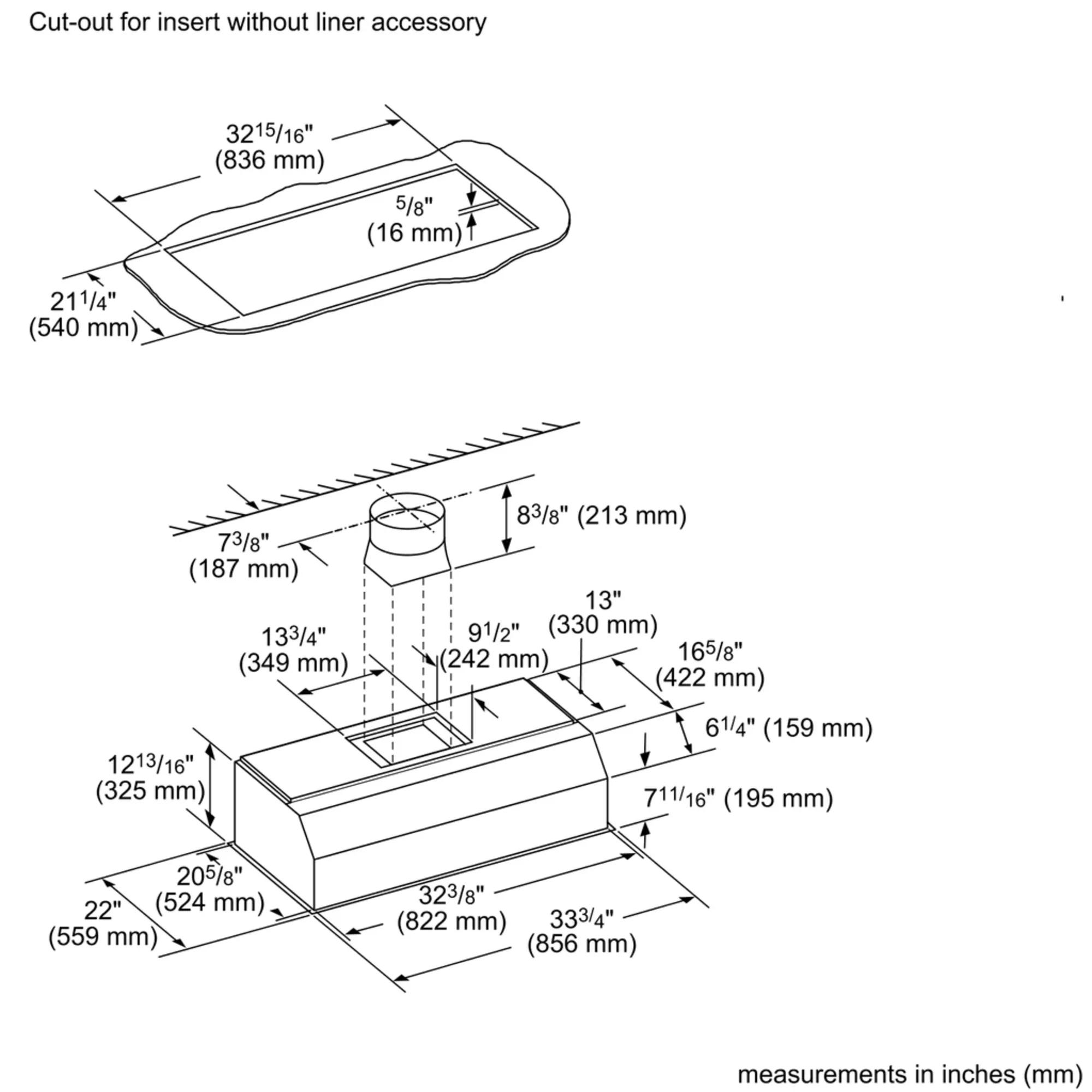 Cut-out for insert without liner accessory

$32^{15}/_{16}$"
(836 mm)

$^{5}/_{8}$"
(16 mm)

$21^{1}/_{4}$"
(540 mm)

$8^{3}/_{8}$" (213 mm)

$7^{3}/_{8}$"
(187 mm)

13"
(330 mm)

$13^{3}/_{4}$"
(349 mm)

$9^{1}/_{2}$"
(242 mm)

$16^{5}/_{8}$"
(422 mm)

$6^{1}/_{4}$" (159 mm)

$12^{13}/_{16}$"
(325 mm)

$7^{11}/_{16}$" (195 mm)

$20^{5}/_{8}$"
(524 mm)

22"
(559 mm)

$32^{3}/_{8}$"
(822 mm)

$33^{3}/_{4}$"
(856 mm)

measurements in inches (mm)