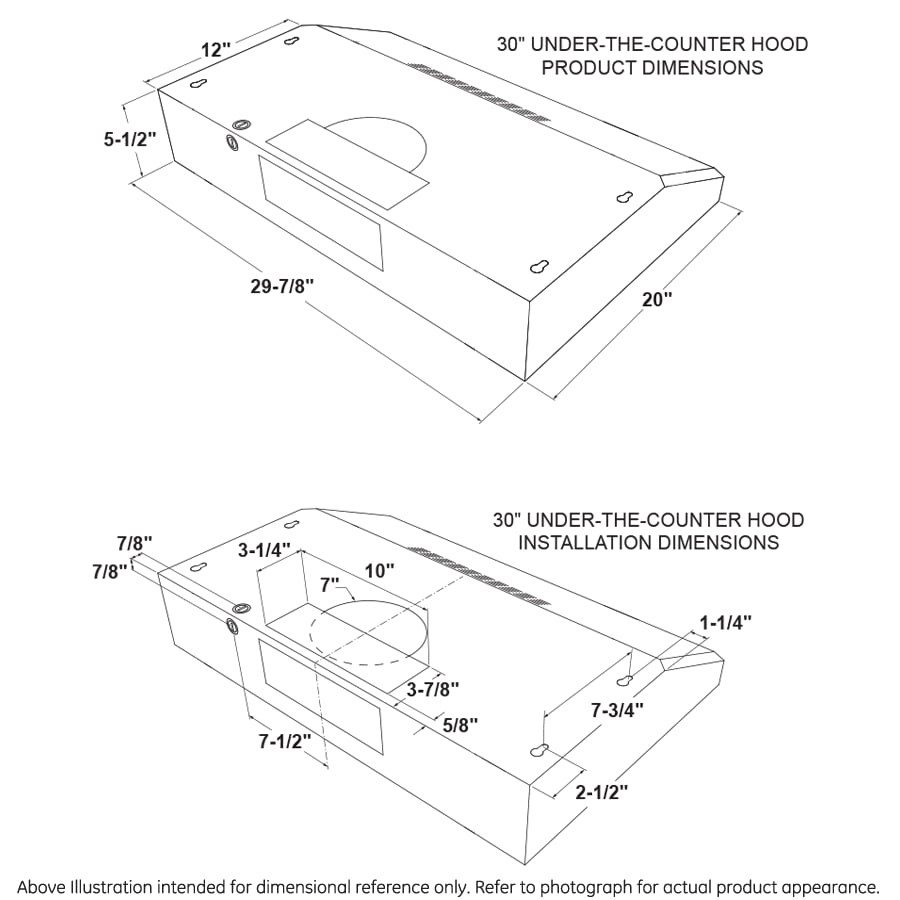 30" UNDER-THE-COUNTER HOOD
PRODUCT DIMENSIONS

12"

5-1/2"

29-7/8"

20"

30" UNDER-THE-COUNTER HOOD
INSTALLATION DIMENSIONS

7/8"

7/8"

3-1/4"

10"

7"

1-1/4"

3-7/8"

5/8"

7-3/4"

7-1/2"

2-1/2"

Above Illustration intended for dimensional reference only. Refer to photograph for actual product appearance.