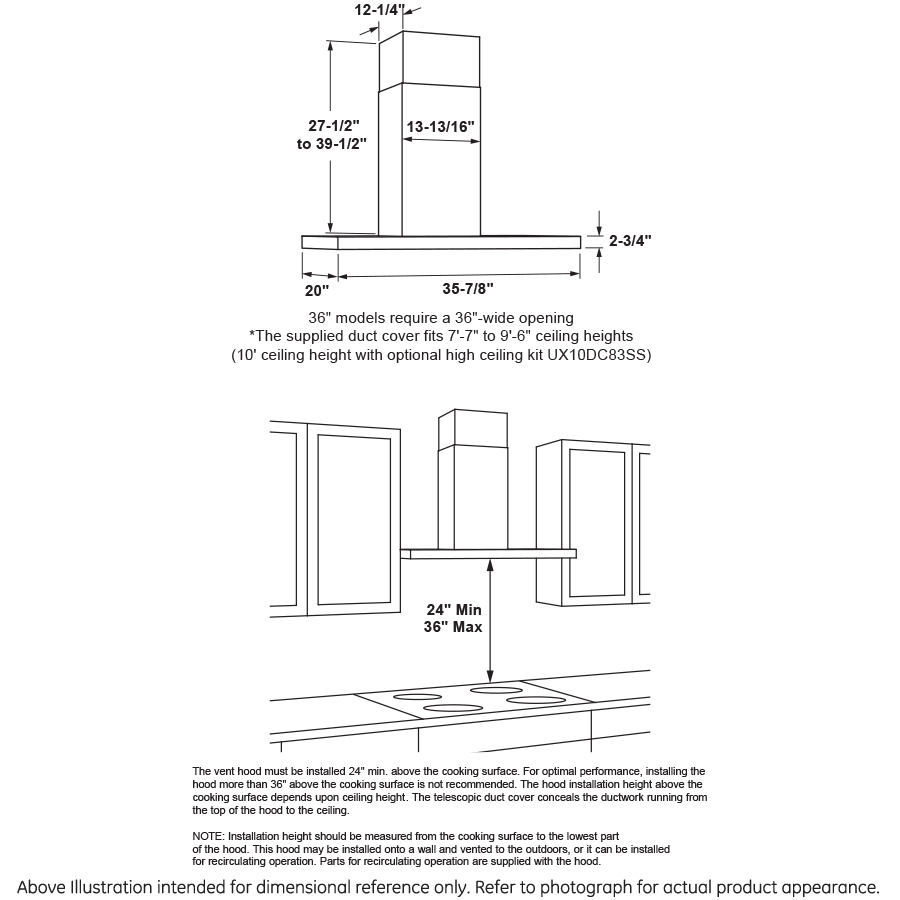 12-1/4"

27-1/2" to 39-1/2"

13-13/16"

2-3/4"

20"

35-7/8"

36" models require a 36"-wide opening
*The supplied duct cover fits 7'-7" to 9'-6" ceiling heights
(10' ceiling height with optional high ceiling kit UX10DC83SS)

24" Min
36" Max

The vent hood must be installed 24" min. above the cooking surface. For optimal performance, installing the hood more than 36" above the cooking surface is not recommended. The hood installation height above the cooking surface depends upon ceiling height. The telescopic duct cover conceals the ductwork running from the top of the hood to the ceiling.

NOTE: Installation height should be measured from the cooking surface to the lowest part of the hood. This hood may be installed onto a wall and vented to the outdoors, or it can be installed for recirculating operation. Parts for recirculating operation are supplied with the hood.

Above Illustration intended for dimensional reference only. Refer to photograph for actual product appearance.