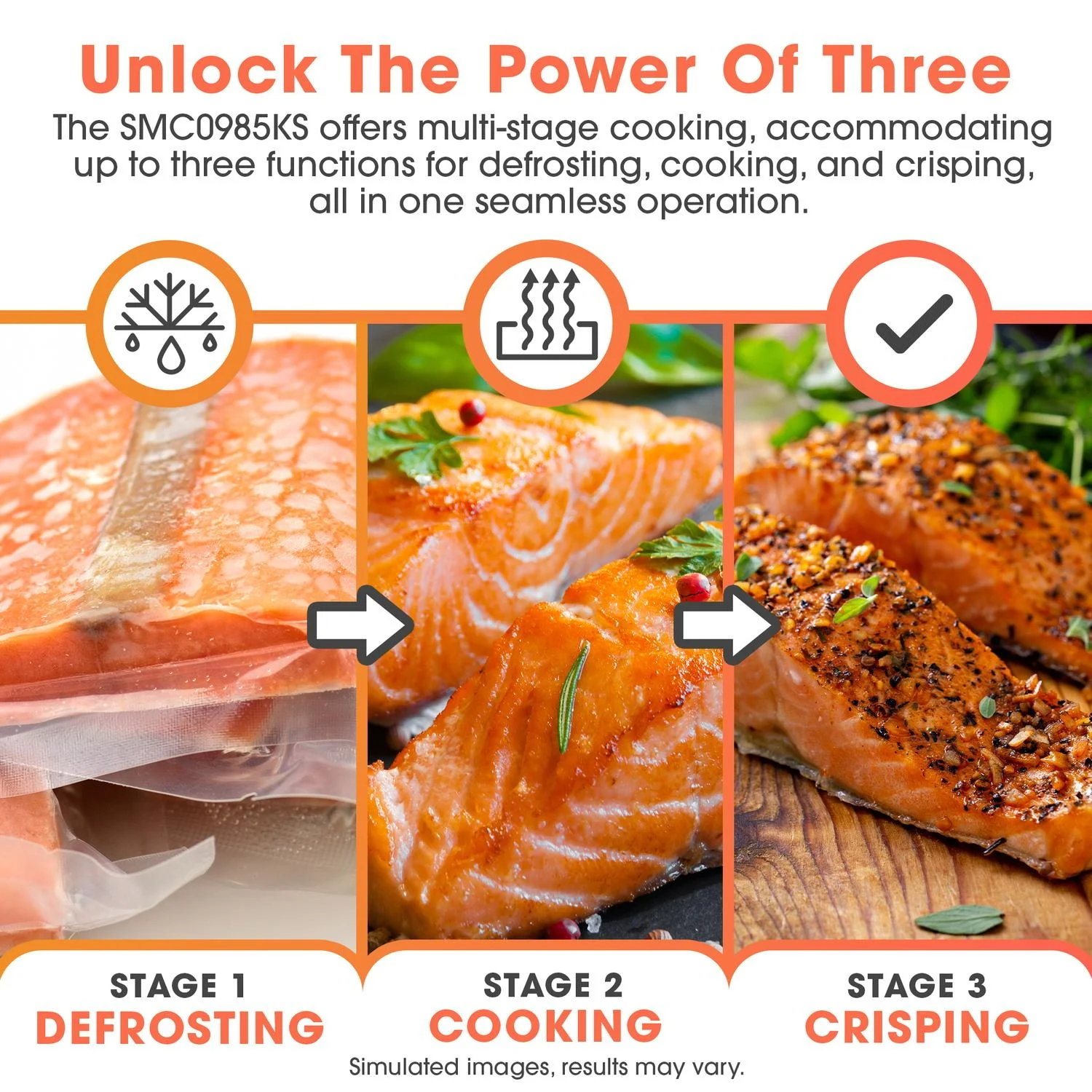 Unlock The Power Of Three

The SMC0985KS offers multi-stage cooking, accommodating up to three functions for defrosting, cooking, and crisping, all in one seamless operation.

STAGE 1
DEFROSTING

STAGE 2
COOKING

STAGE 3
CRISPING

Simulated images, results may vary.