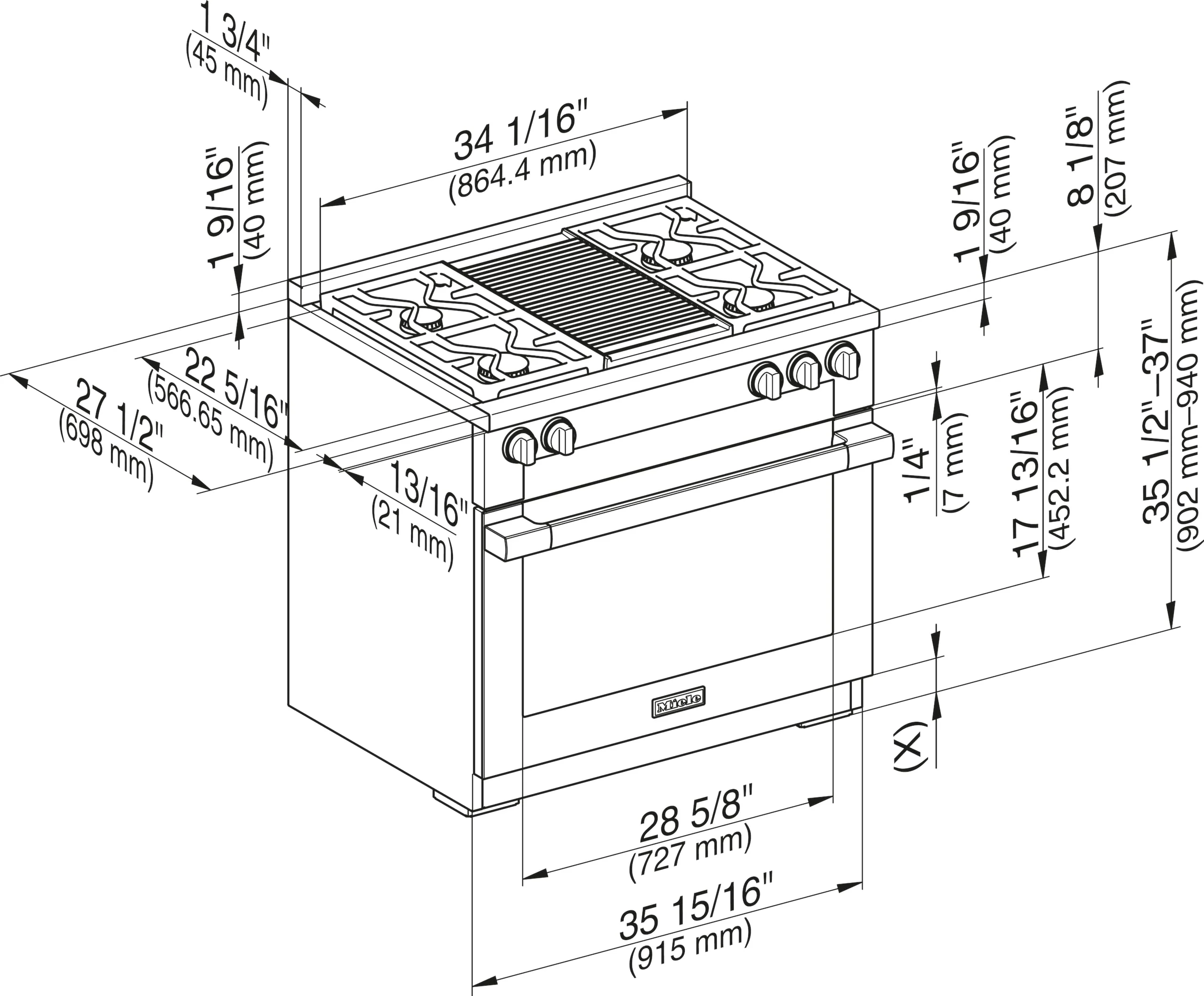 1 3/4"
(45 mm)

34 1/16"
(864.4 mm)

1 9/16"
(40 mm)

1 9/16"
(40 mm)

8 1/8"
(207 mm)

22 5/16"
(566.65 mm)

27 1/2"
(698 mm)

13/16"
(21 mm)

1/4"
(7 mm)

17 13/16"
(452.2 mm)

35 1/2"–37"
(902 mm–940 mm)

Miele

(X)

28 5/8"
(727 mm)

35 15/16"
(915 mm)