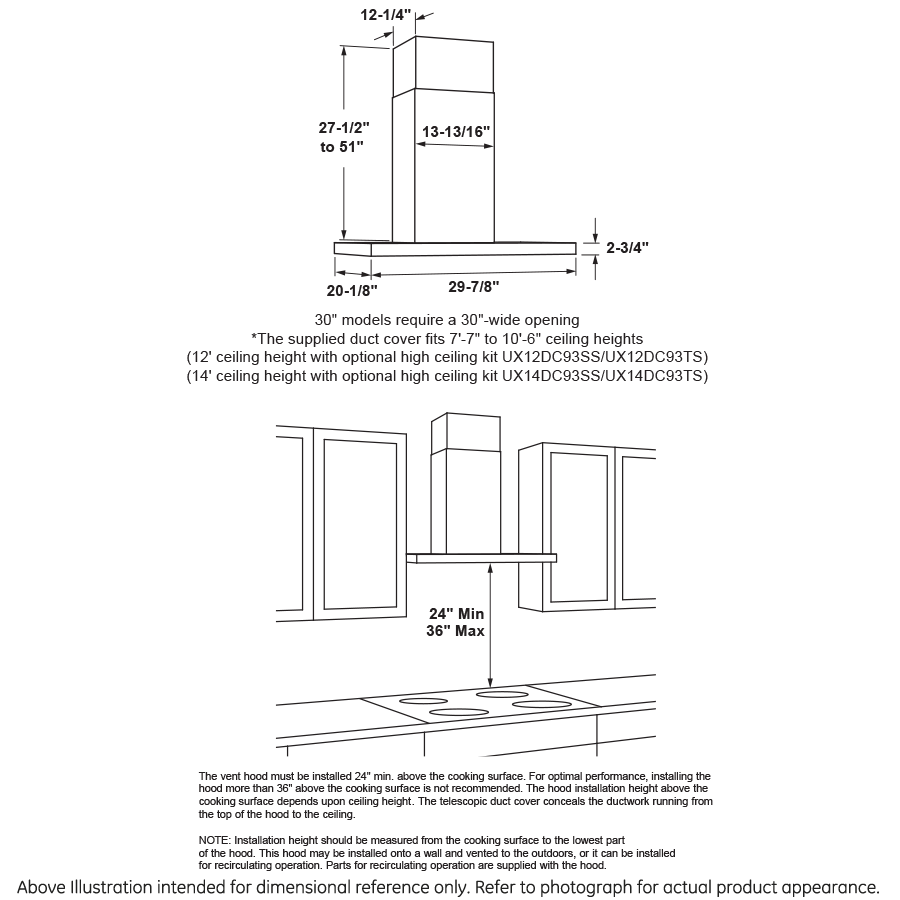 12-1/4"

27-1/2" to 51"

13-13/16"

2-3/4"

20-1/8"

29-7/8"

30" models require a 30"-wide opening
*The supplied duct cover fits 7'-7" to 10'-6" ceiling heights
(12' ceiling height with optional high ceiling kit UX12DC93SS/UX12DC93TS)
(14' ceiling height with optional high ceiling kit UX14DC93SS/UX14DC93TS)

24" Min
36" Max

The vent hood must be installed 24" min. above the cooking surface. For optimal performance, installing the hood more than 36" above the cooking surface is not recommended. The hood installation height above the cooking surface depends upon ceiling height. The telescopic duct cover conceals the ductwork running from the top of the hood to the ceiling.

NOTE: Installation height should be measured from the cooking surface to the lowest part of the hood. This hood may be installed onto a wall and vented to the outdoors, or it can be installed for recirculating operation. Parts for recirculating operation are supplied with the hood.

Above Illustration intended for dimensional reference only. Refer to photograph for actual product appearance.