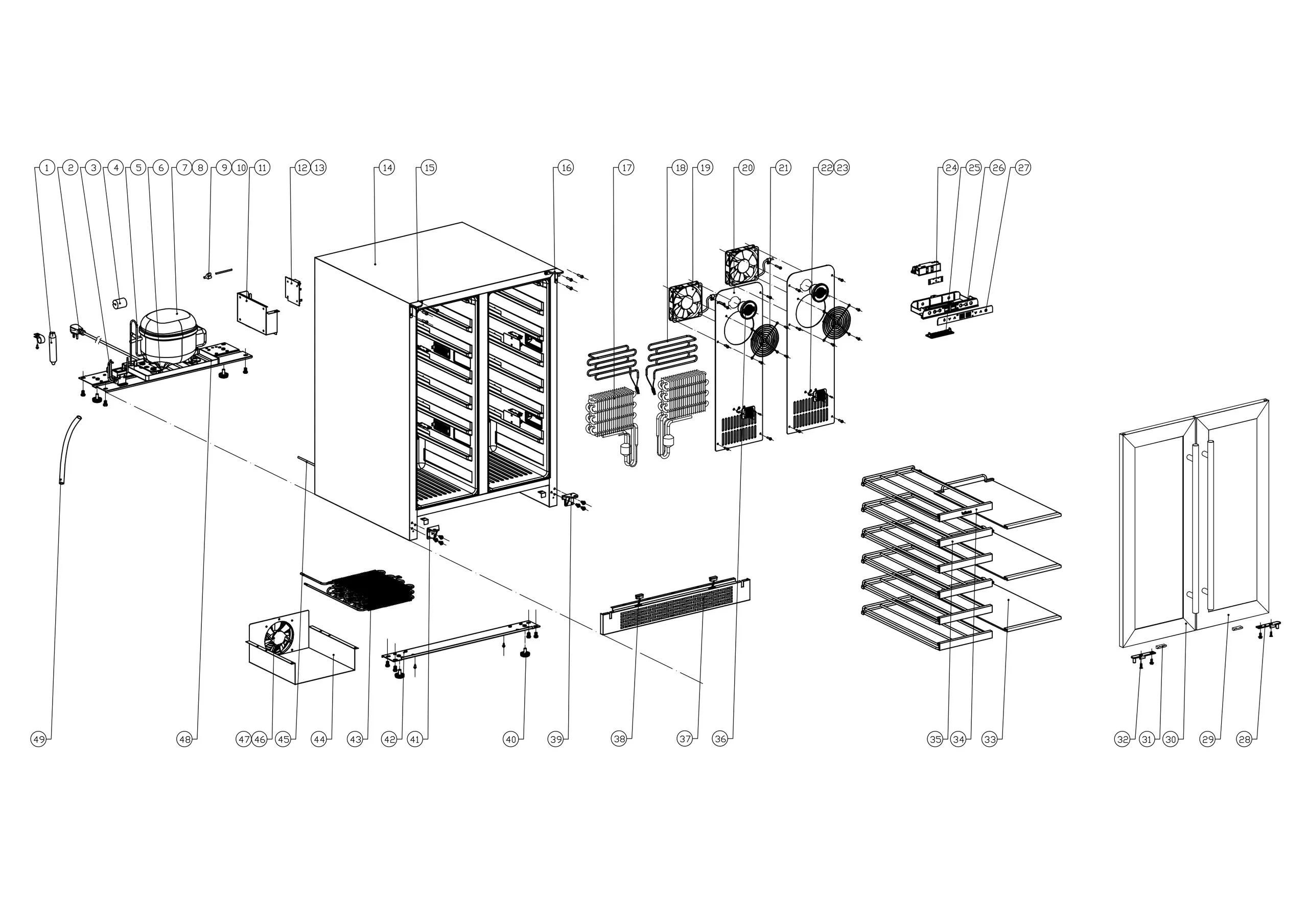 1 2 3 4 5 6 7 8 9 10 11 12 13 14 15 16 17 18 19 20 21 22 23 24 25 26 27

49 48 47 46 45 44 43 42 41 40 39 38 37 36 35 34 33 32 31 30 29 28