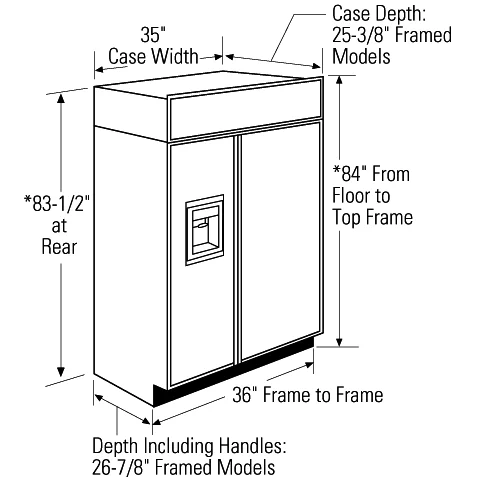 35"
Case Width

Case Depth:
25-3/8" Framed
Models

*83-1/2"
at
Rear

*84" From
Floor to
Top Frame

36" Frame to Frame

Depth Including Handles:
26-7/8" Framed Models