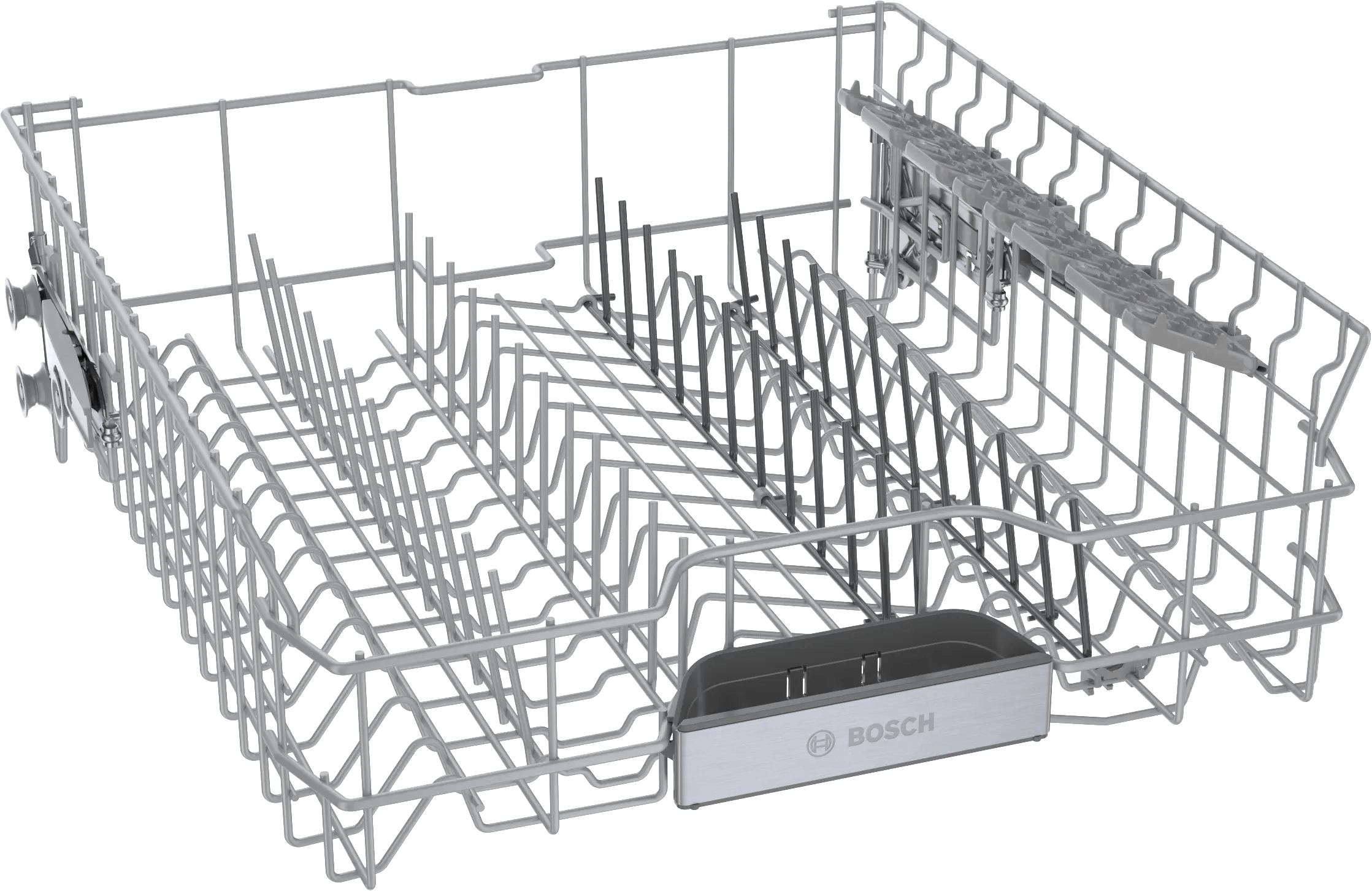 BOSCH