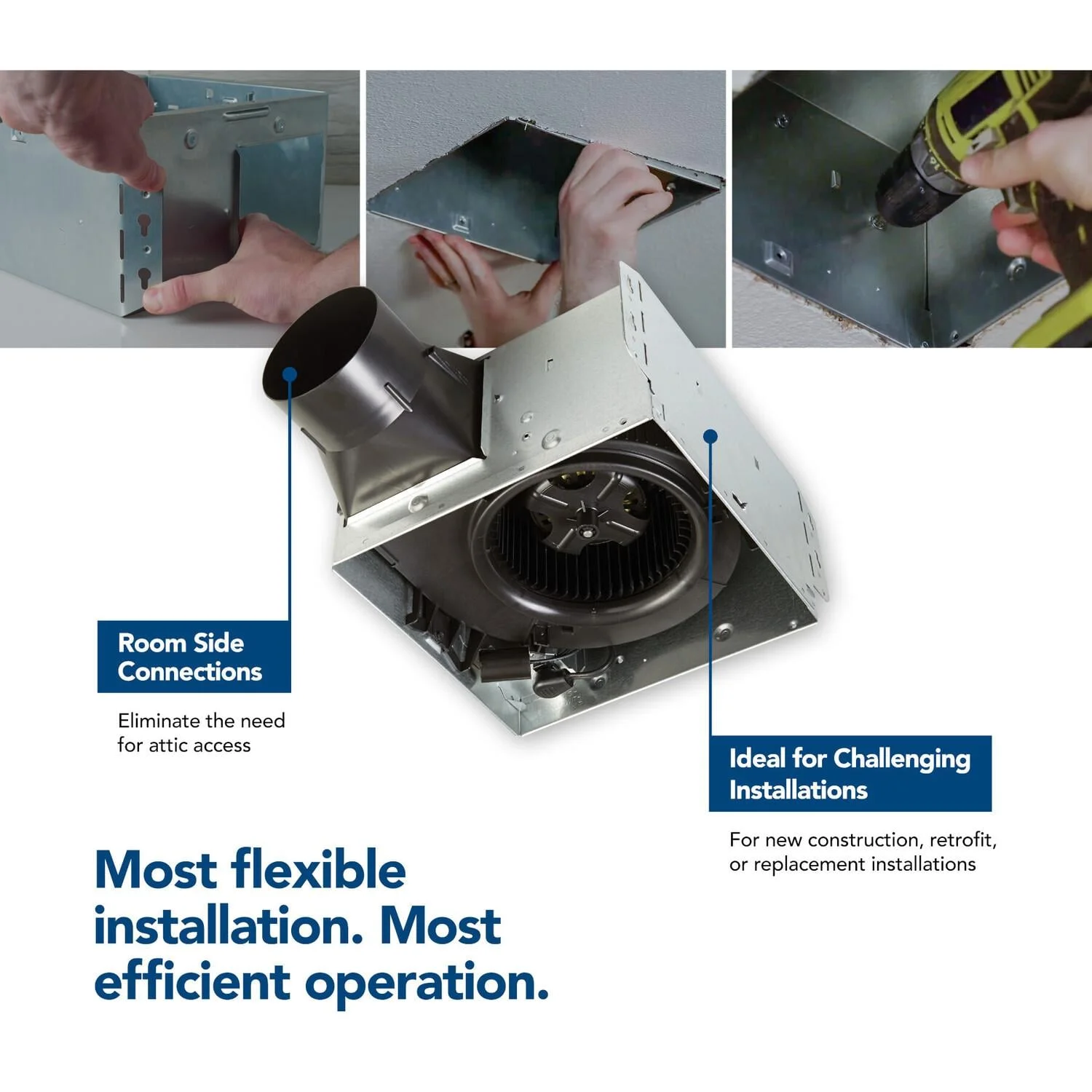 Room Side Connections

Eliminate the need for attic access

Ideal for Challenging Installations

For new construction, retrofit, or replacement installations

Most flexible installation. Most efficient operation.