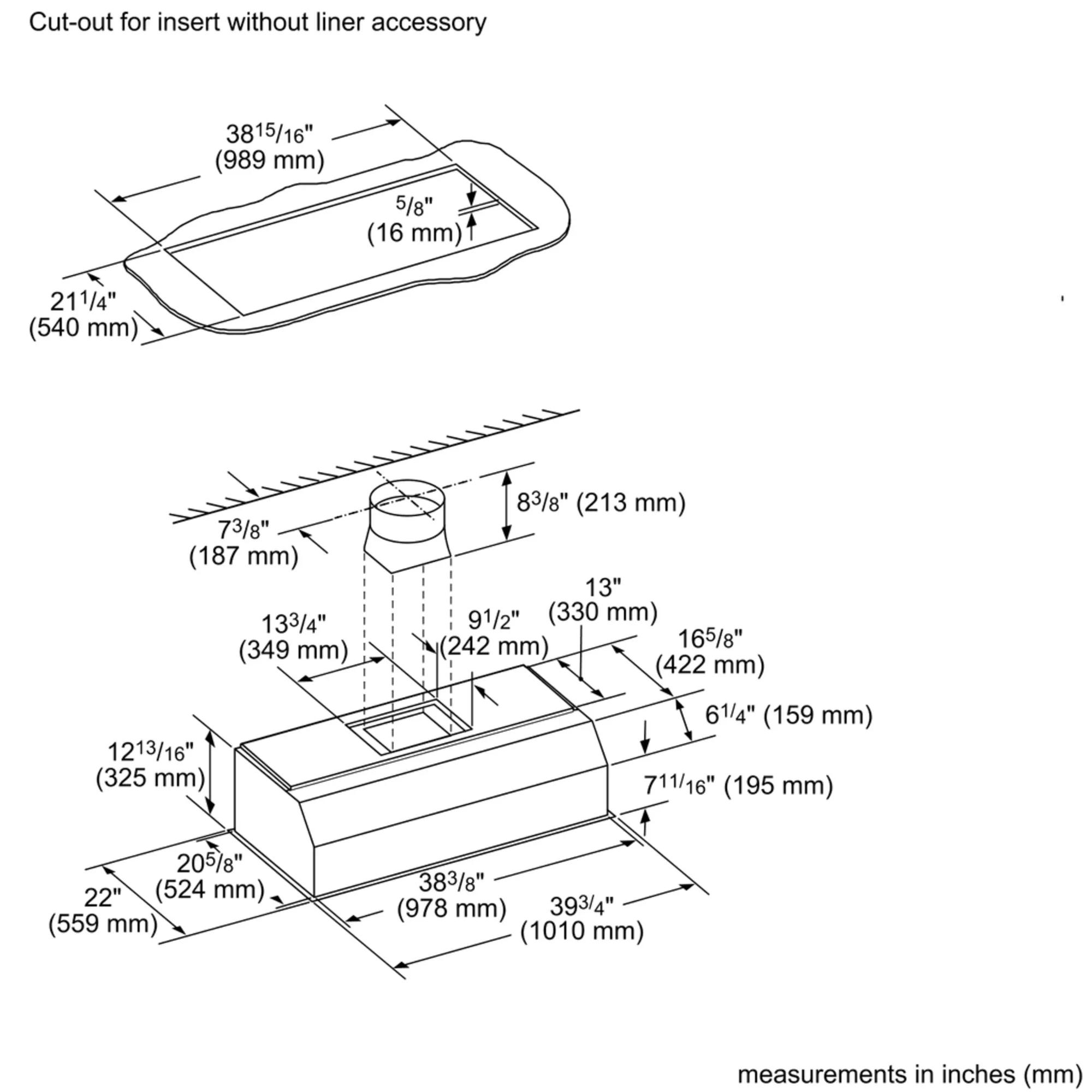 Cut-out for insert without liner accessory

$38^{15}/_{16}$"
(989 mm)

$^{5}/_{8}$"
(16 mm)

$21^{1}/_{4}$"
(540 mm)

$8^{3}/_{8}$" (213 mm)

$7^{3}/_{8}$"
(187 mm)

13"
(330 mm)

$13^{3}/_{4}$"
(349 mm)

$9^{1}/_{2}$"
(242 mm)

$16^{5}/_{8}$"
(422 mm)

$6^{1}/_{4}$" (159 mm)

$12^{13}/_{16}$"
(325 mm)

$7^{11}/_{16}$" (195 mm)

$20^{5}/_{8}$"
(524 mm)

22"
(559 mm)

$38^{3}/_{8}$"
(978 mm)

$39^{3}/_{4}$"
(1010 mm)

measurements in inches (mm)