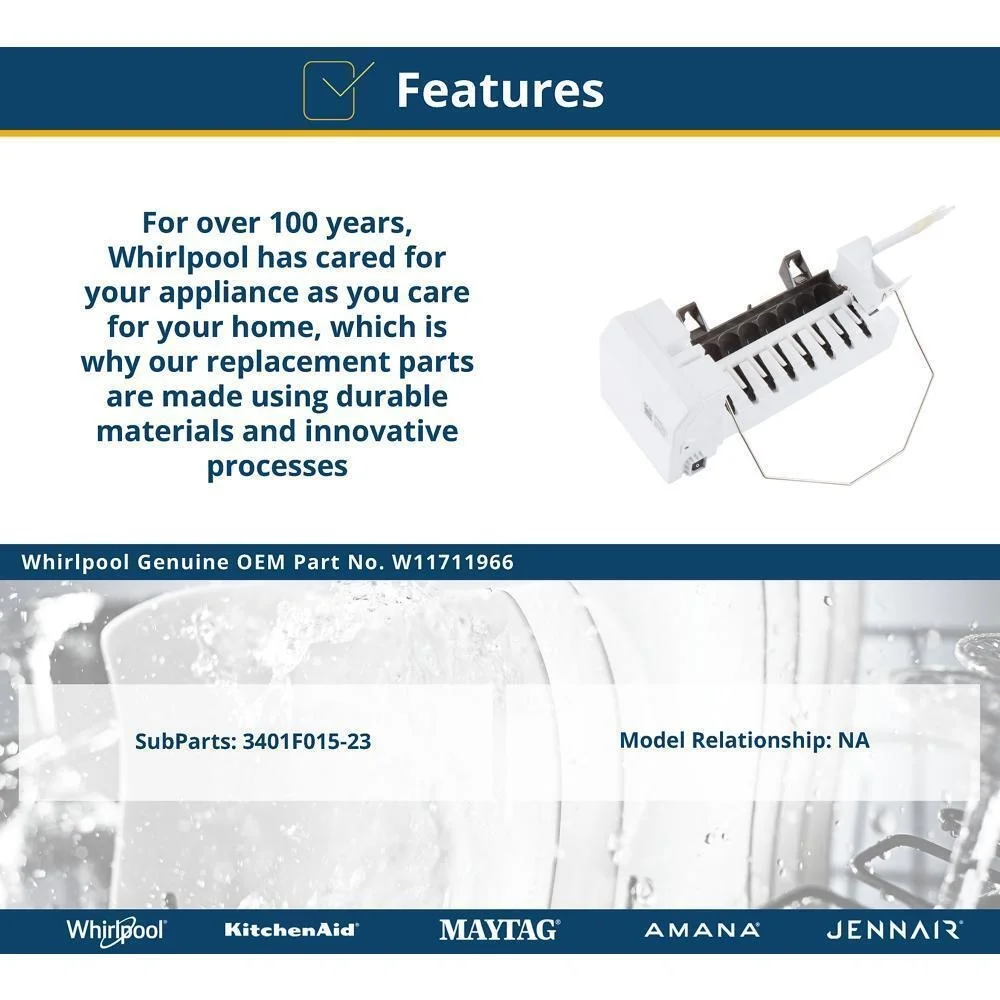 Features

For over 100 years, Whirlpool has cared for your appliance as you care for your home, which is why our replacement parts are made using durable materials and innovative processes

Whirlpool Genuine OEM Part No. W11711966

SubParts: 3401F015-23

Model Relationship: NA

Whirlpool KitchenAid MAYTAG AMANA JENNAIR