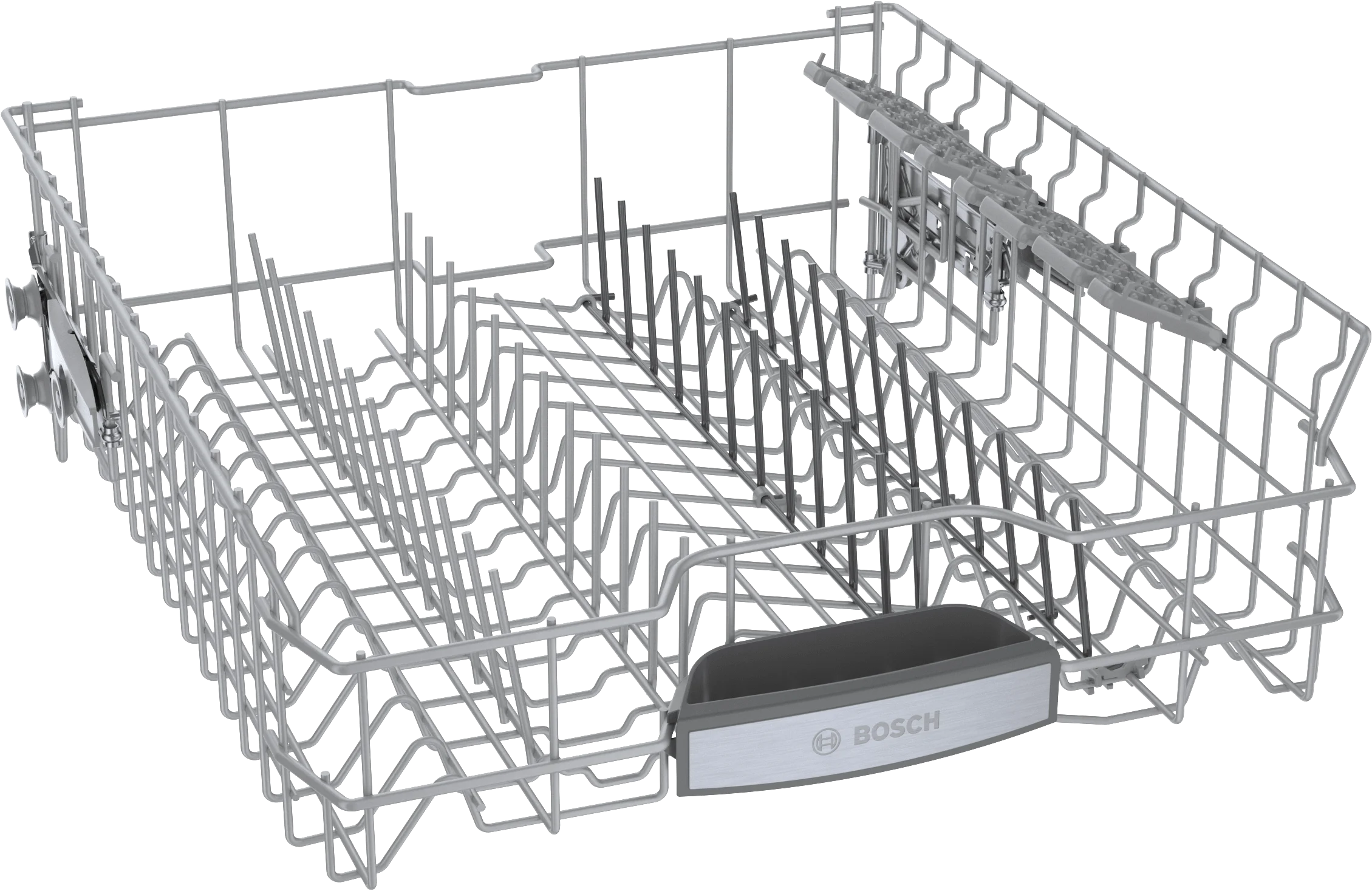 BOSCH