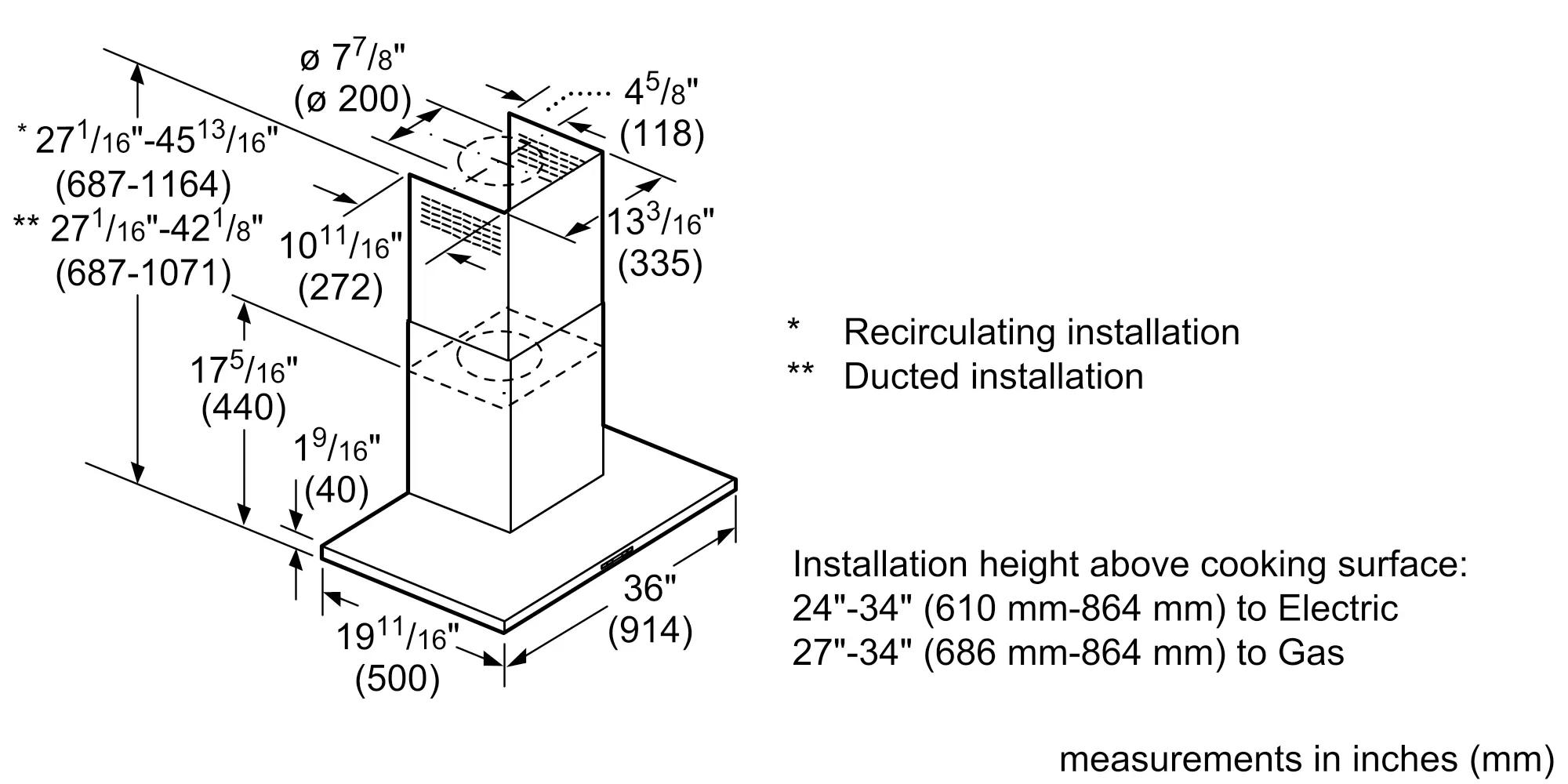 ø $7^{7}/_{8}$"
(ø 200)

$4^{5}/_{8}$"
(118)

* $27^{1}/_{16}$"-$45^{13}/_{16}$"
(687-1164)
** $27^{1}/_{16}$"-$42^{1}/_{8}$"
(687-1071)

$10^{11}/_{16}$"
(272)

$13^{3}/_{16}$"
(335)

$17^{5}/_{16}$"
(440)

$1^{9}/_{16}$"
(40)

$19^{11}/_{16}$"
(500)

36"
(914)

* Recirculating installation
** Ducted installation

Installation height above cooking surface:
24"-34" (610 mm-864 mm) to Electric
27"-34" (686 mm-864 mm) to Gas

measurements in inches (mm)