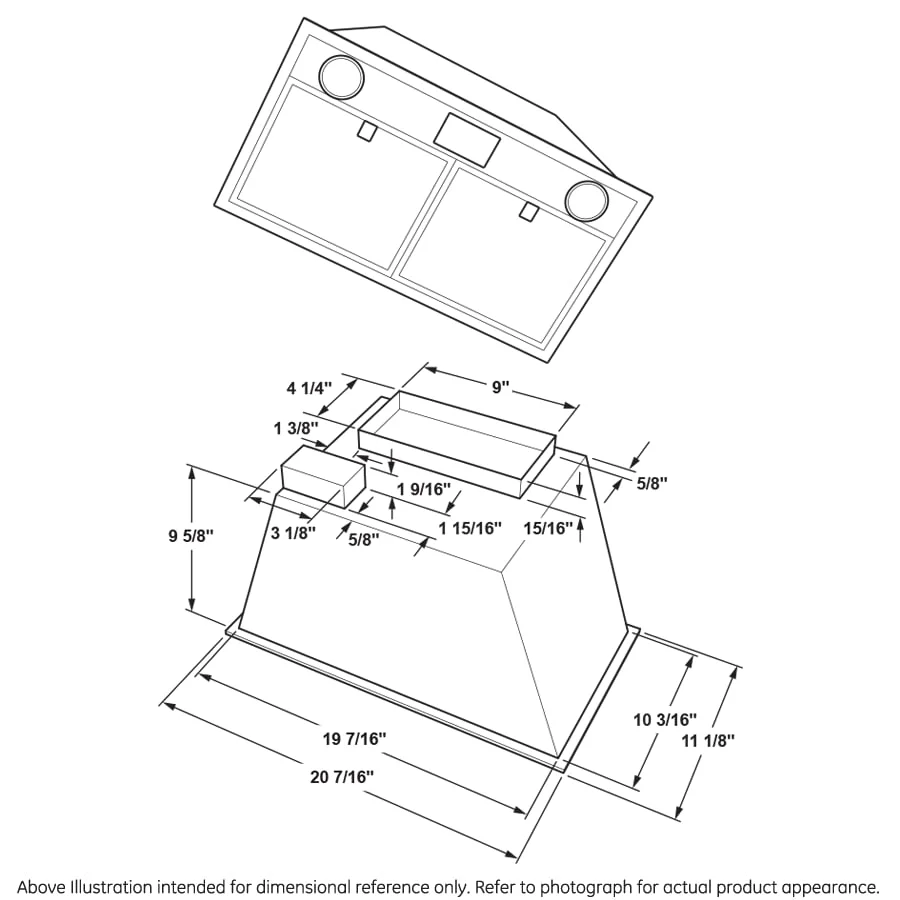 4 1/4"
9"
1 3/8"
5/8"
1 9/16"
9 5/8"
3 1/8"
5/8"
1 15/16"
15/16"
10 3/16"
11 1/8"
19 7/16"
20 7/16"

Above Illustration intended for dimensional reference only. Refer to photograph for actual product appearance.