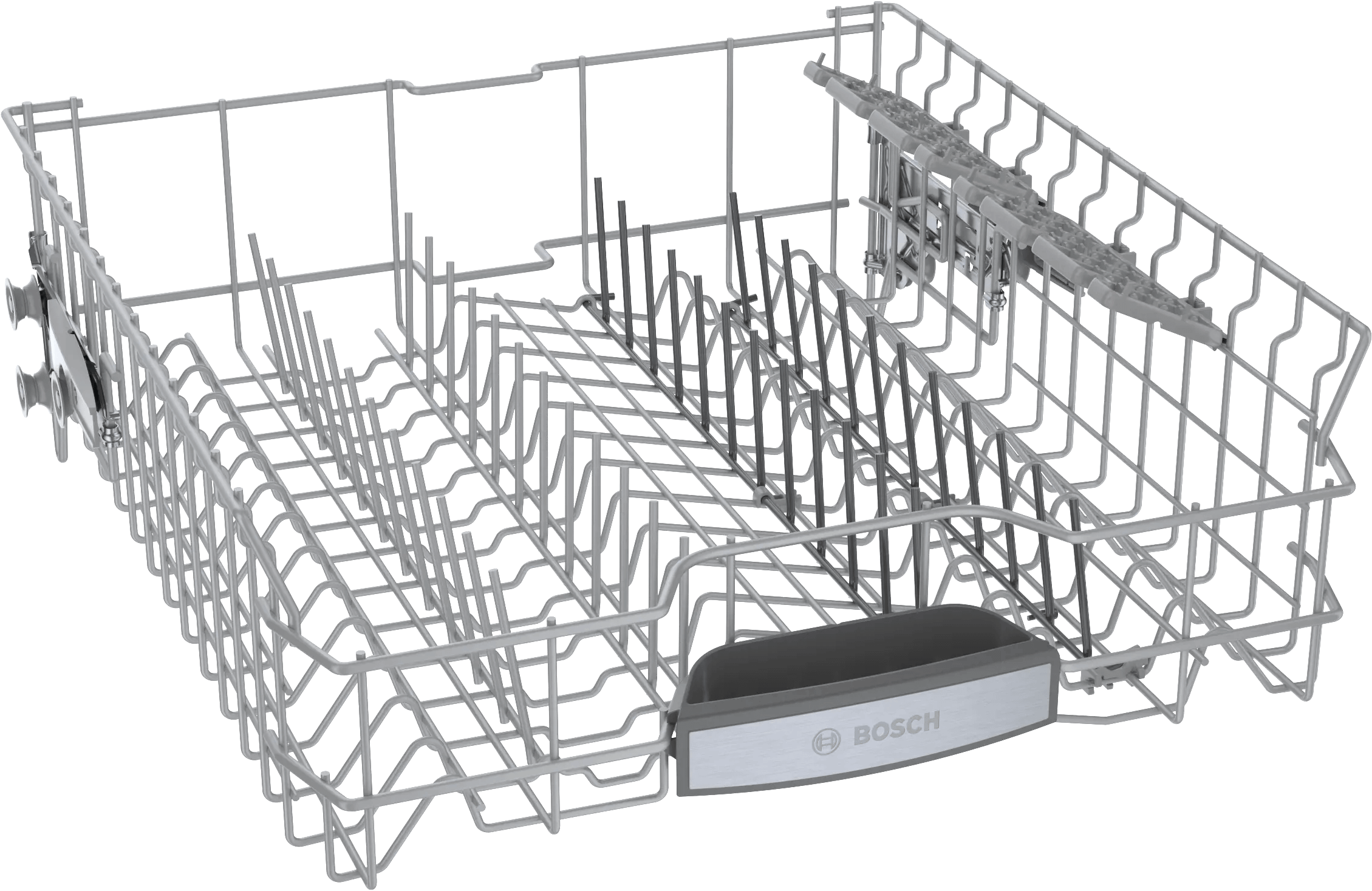 BOSCH