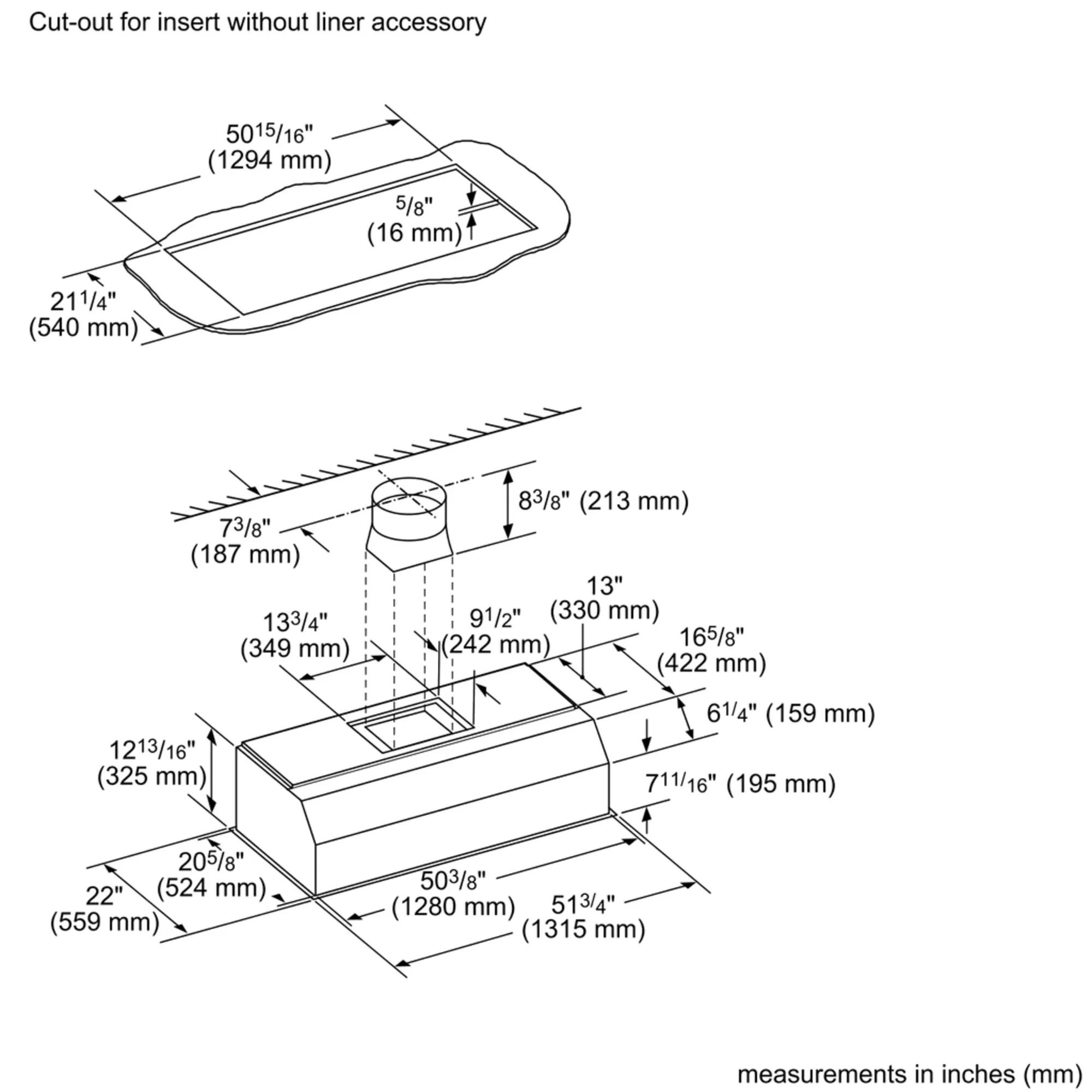 Cut-out for insert without liner accessory

$50^{15}/_{16}$"
(1294 mm)

$^{5}/_{8}$"
(16 mm)

$21^{1}/_{4}$"
(540 mm)

$8^{3}/_{8}$" (213 mm)

$7^{3}/_{8}$"
(187 mm)

13"
(330 mm)

$13^{3}/_{4}$"
(349 mm)

$9^{1}/_{2}$"
(242 mm)

$16^{5}/_{8}$"
(422 mm)

$6^{1}/_{4}$" (159 mm)

$12^{13}/_{16}$"
(325 mm)

$7^{11}/_{16}$" (195 mm)

$20^{5}/_{8}$"
(524 mm)

22"
(559 mm)

$50^{3}/_{8}$"
(1280 mm)

$51^{3}/_{4}$"
(1315 mm)

measurements in inches (mm)