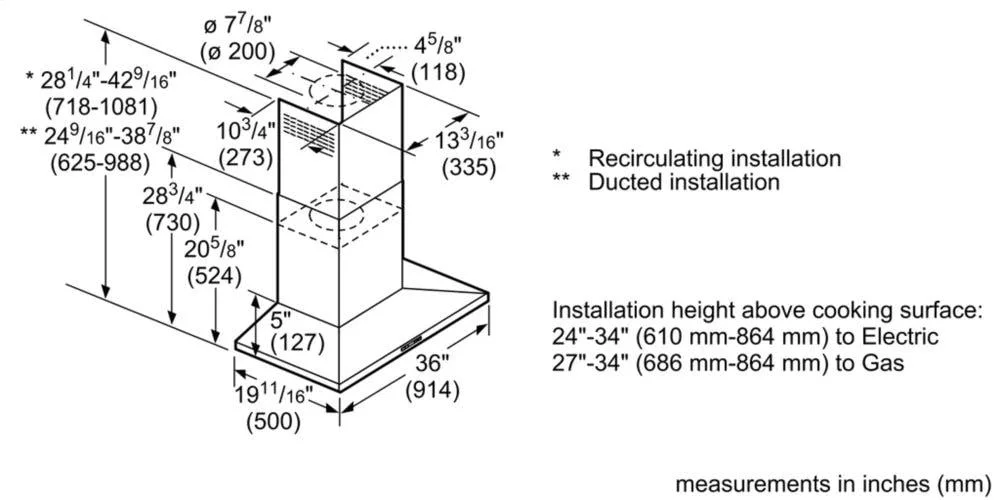 ø $7^7/_8$"
(ø 200)

$4^5/_8$"
(118)

* $28^1/_4$"-$42^9/_{16}$"
(718-1081)
** $24^9/_{16}$"-$38^7/_8$"
(625-988)

$10^3/_4$"
(273)

$13^3/_{16}$"
(335)

$28^3/_4$"
(730)

$20^5/_8$"
(524)

5"
(127)

36"
(914)

$19^{11}/_{16}$"
(500)

* Recirculating installation
** Ducted installation

Installation height above cooking surface:
24"-34" (610 mm-864 mm) to Electric
27"-34" (686 mm-864 mm) to Gas

measurements in inches (mm)