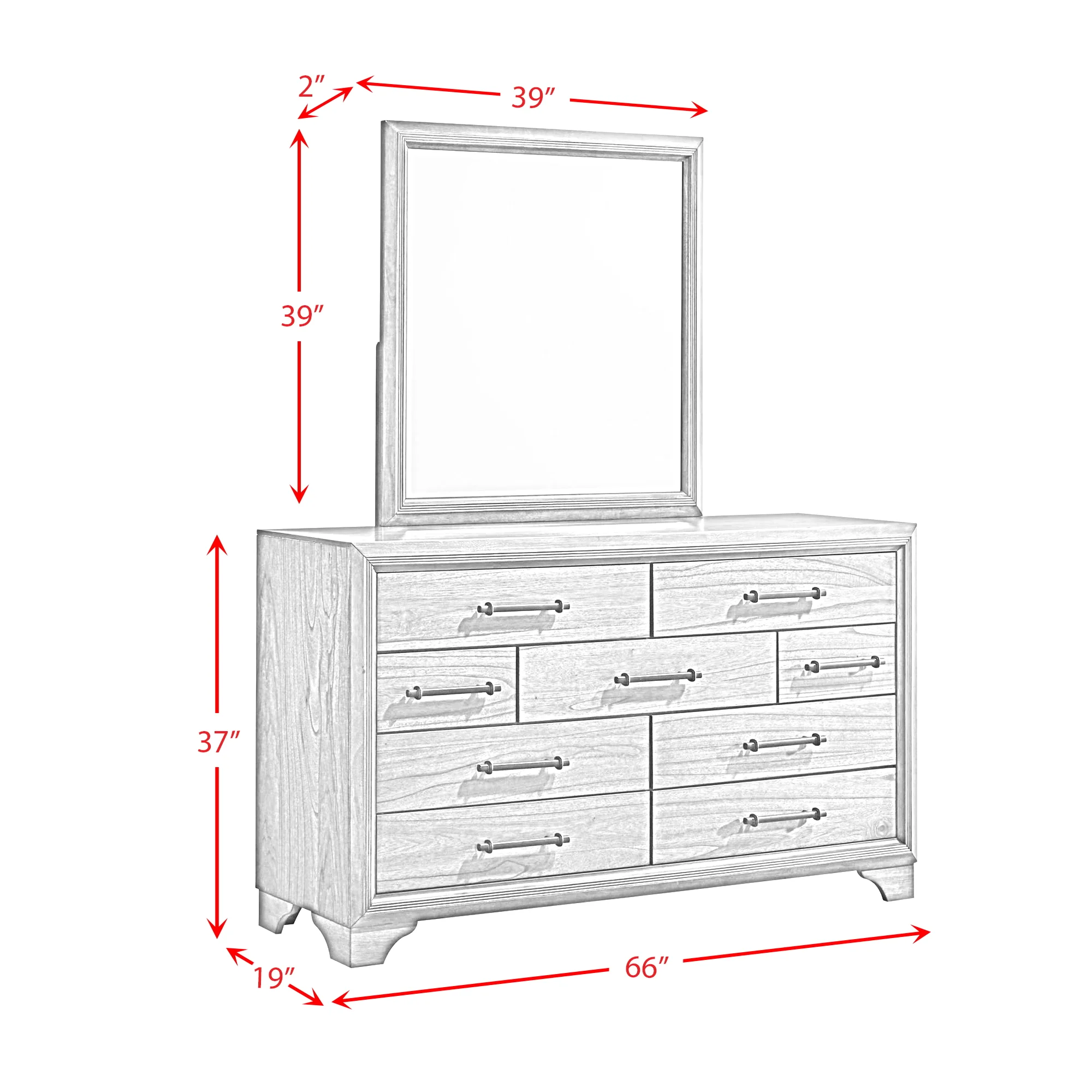 2″
39″
39″
37″
19″
66″