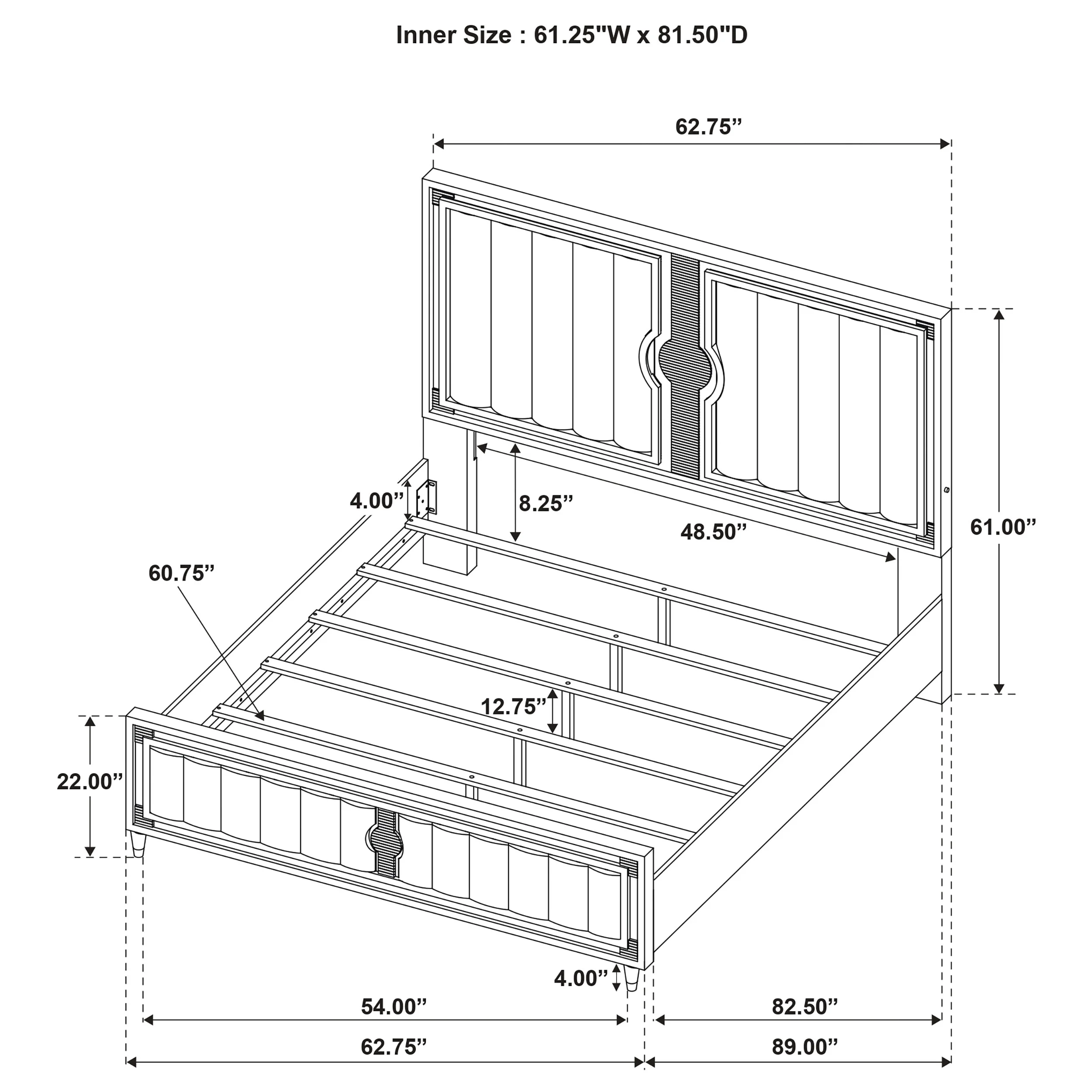 Inner Size : 61.25"W x 81.50"D

62.75”

4.00”

8.25”

48.50”

61.00”

60.75”

12.75”

22.00”

4.00”

54.00”

82.50”

62.75”

89.00”