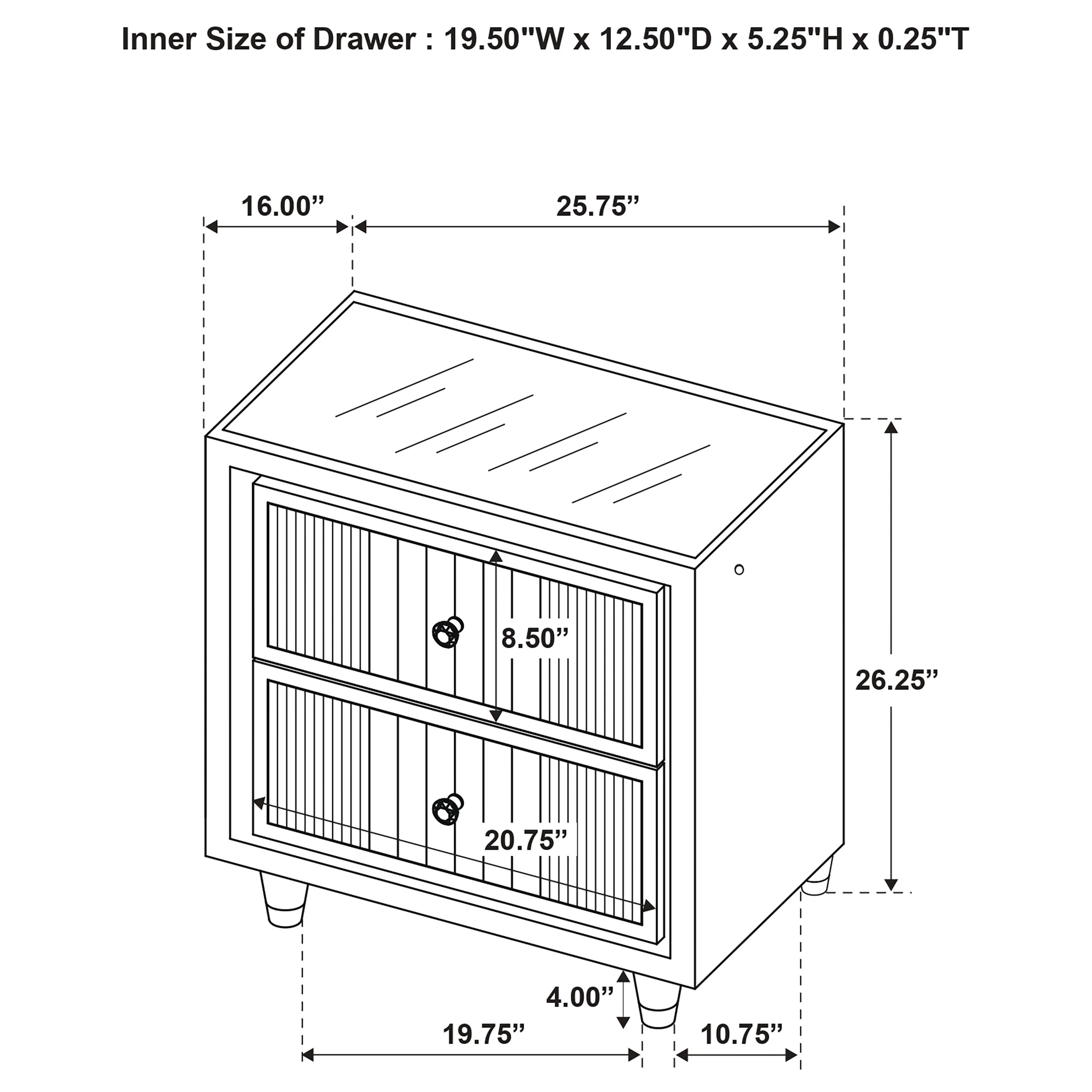 Inner Size of Drawer : 19.50"W x 12.50"D x 5.25"H x 0.25"T

16.00”

25.75”

8.50”

26.25”

20.75”

4.00”

19.75”

10.75”