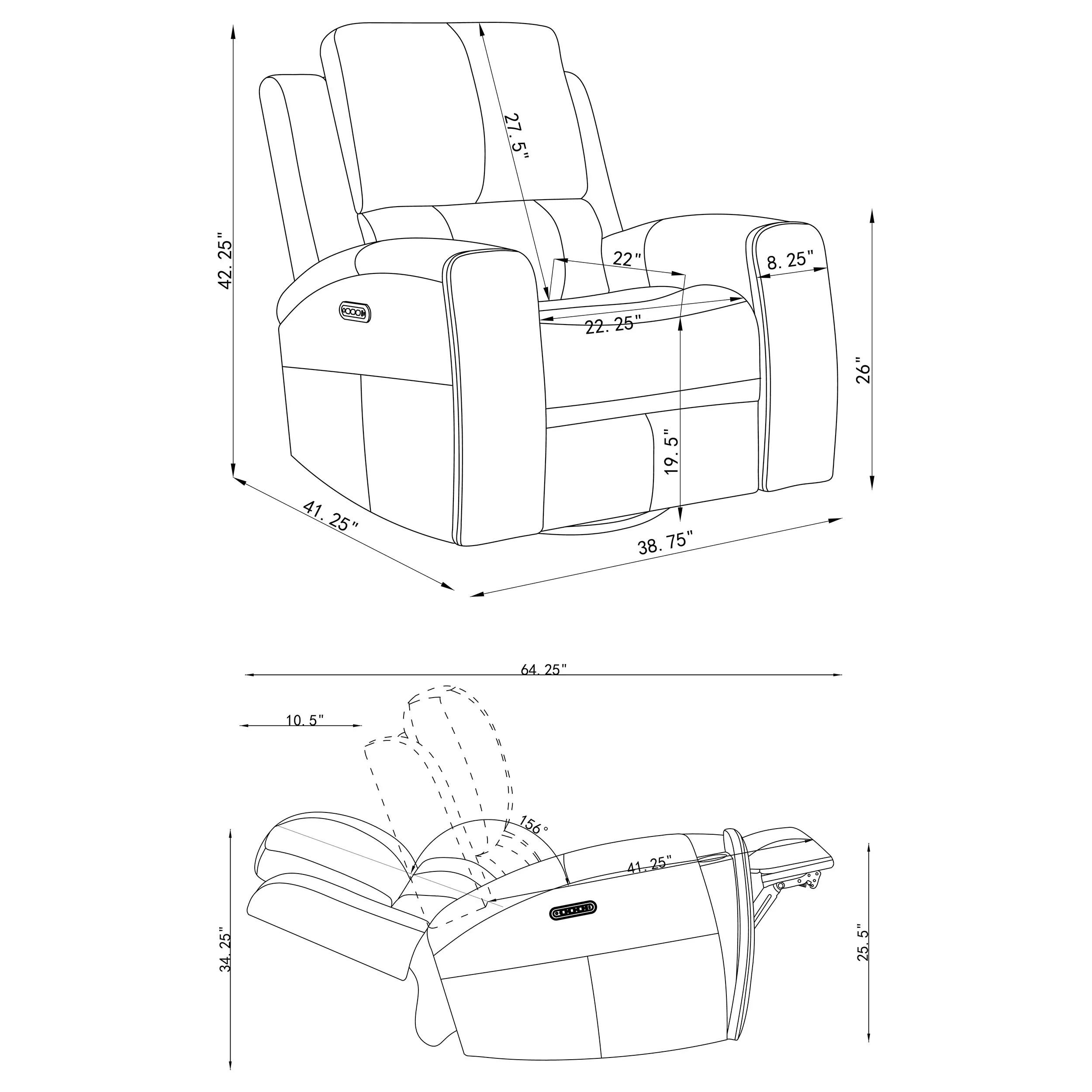 42. 25"
27. 5"
22"
8. 25"
22. 25"
26"
19. 5"
41. 25"
38. 75"

64. 25"
10. 5"
156°
41. 25"
34. 25"
25. 5"