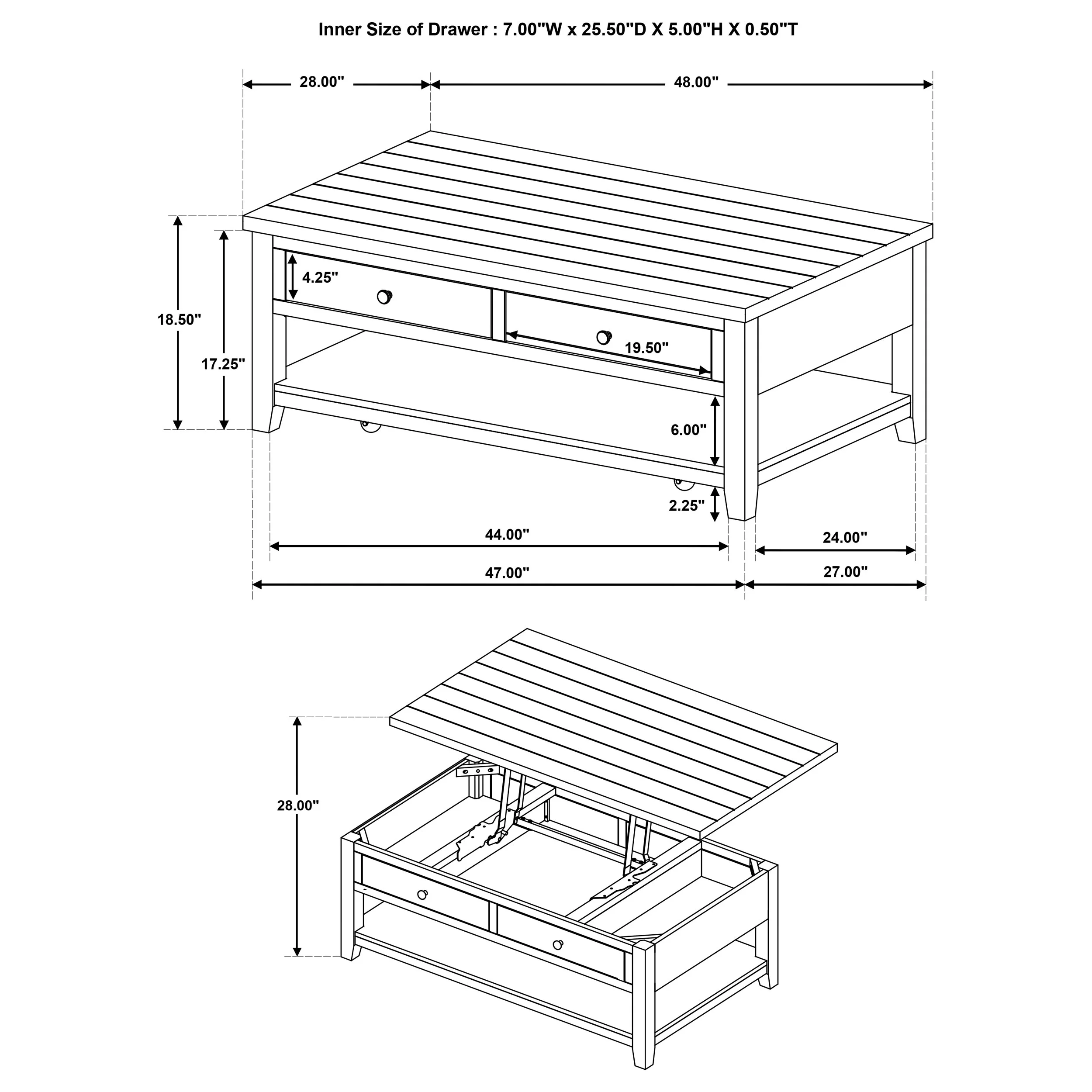 Inner Size of Drawer : 7.00"W x 25.50"D X 5.00"H X 0.50"T

28.00"
48.00"
18.50"
17.25"
4.25"
19.50"
6.00"
2.25"
44.00"
24.00"
47.00"
27.00"

28.00"