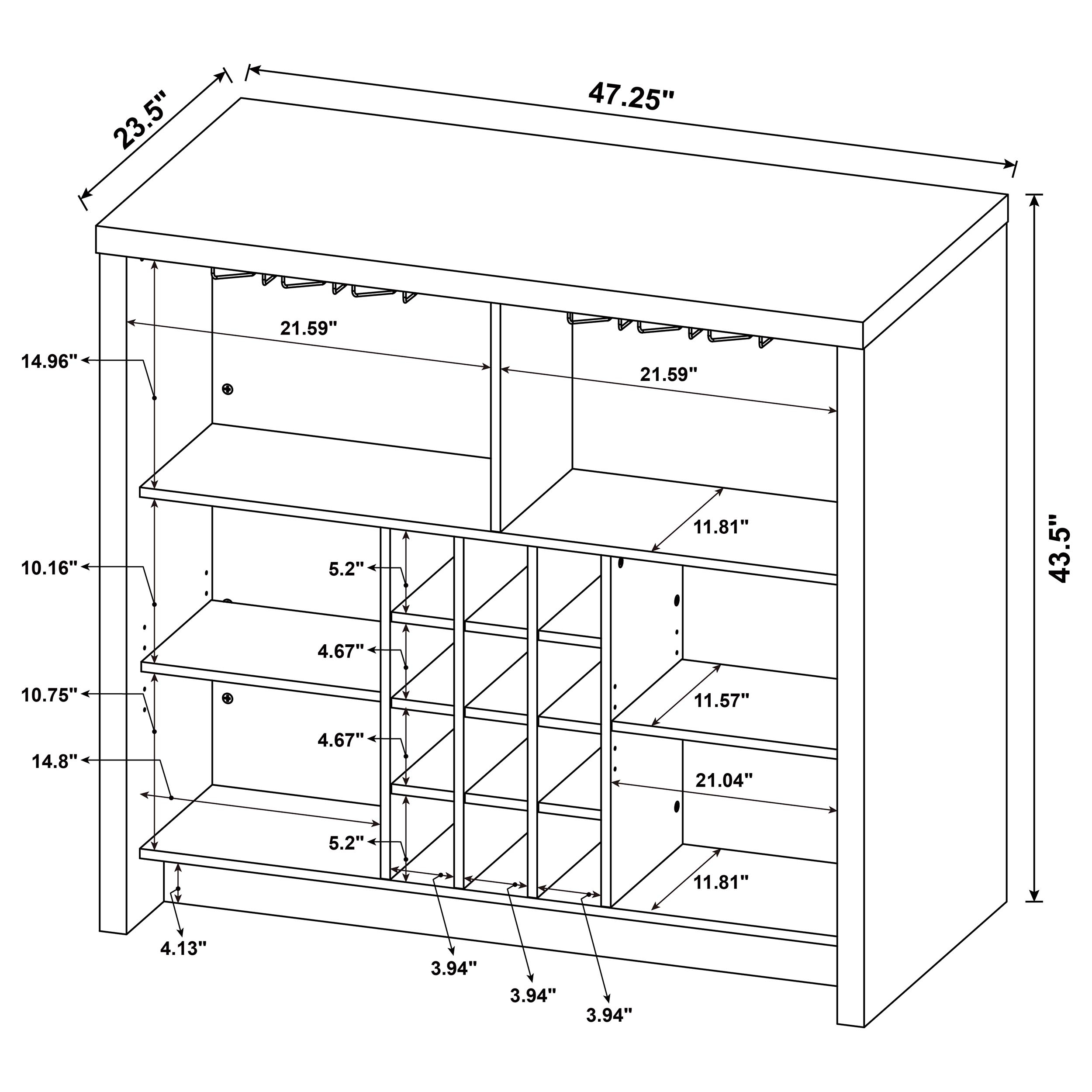 23.5"

47.25"

43.5"

21.59"

21.59"

14.96"

11.81"

10.16"

5.2"

4.67"

10.75"

11.57"

4.67"

14.8"

21.04"

5.2"

11.81"

4.13"

3.94"

3.94"

3.94"