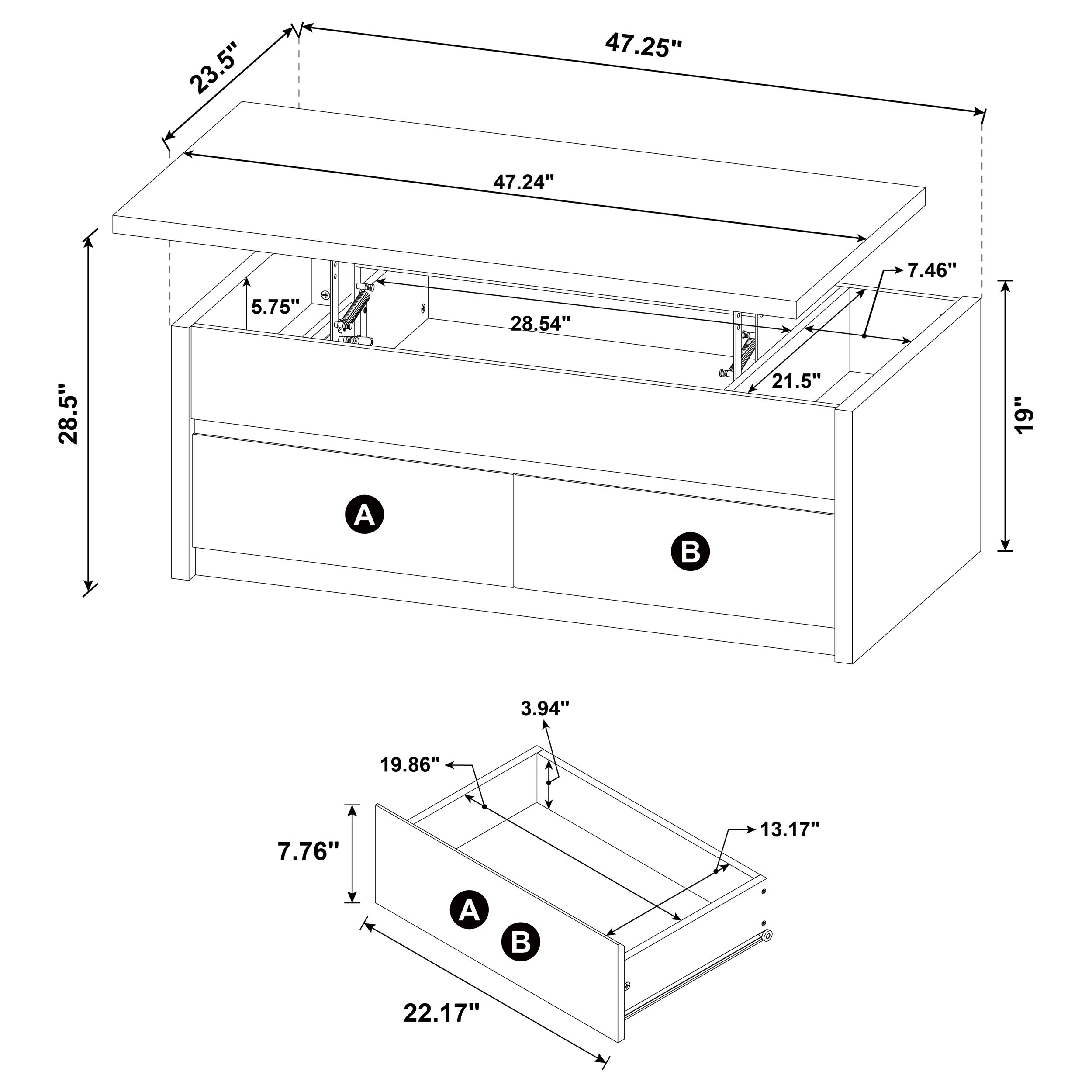 23.5"
47.25"
47.24"
7.46"
5.75"
28.54"
21.5"
28.5"
19"
A
B
3.94"
19.86"
13.17"
7.76"
A
B
22.17"