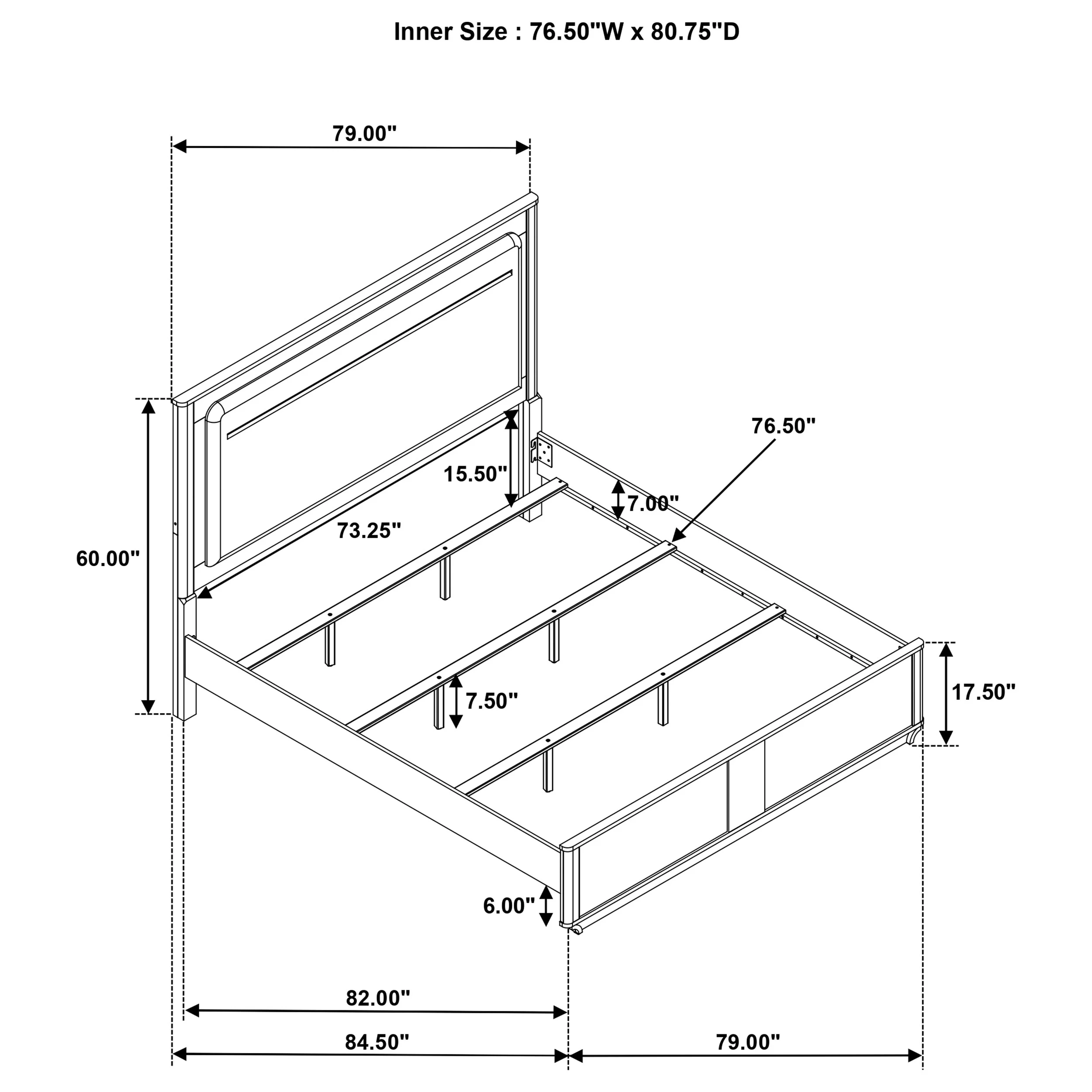 Inner Size : 76.50"W x 80.75"D

79.00"

76.50"

15.50"

7.00"

73.25"

60.00"

7.50"

17.50"

6.00"

82.00"

84.50"

79.00"