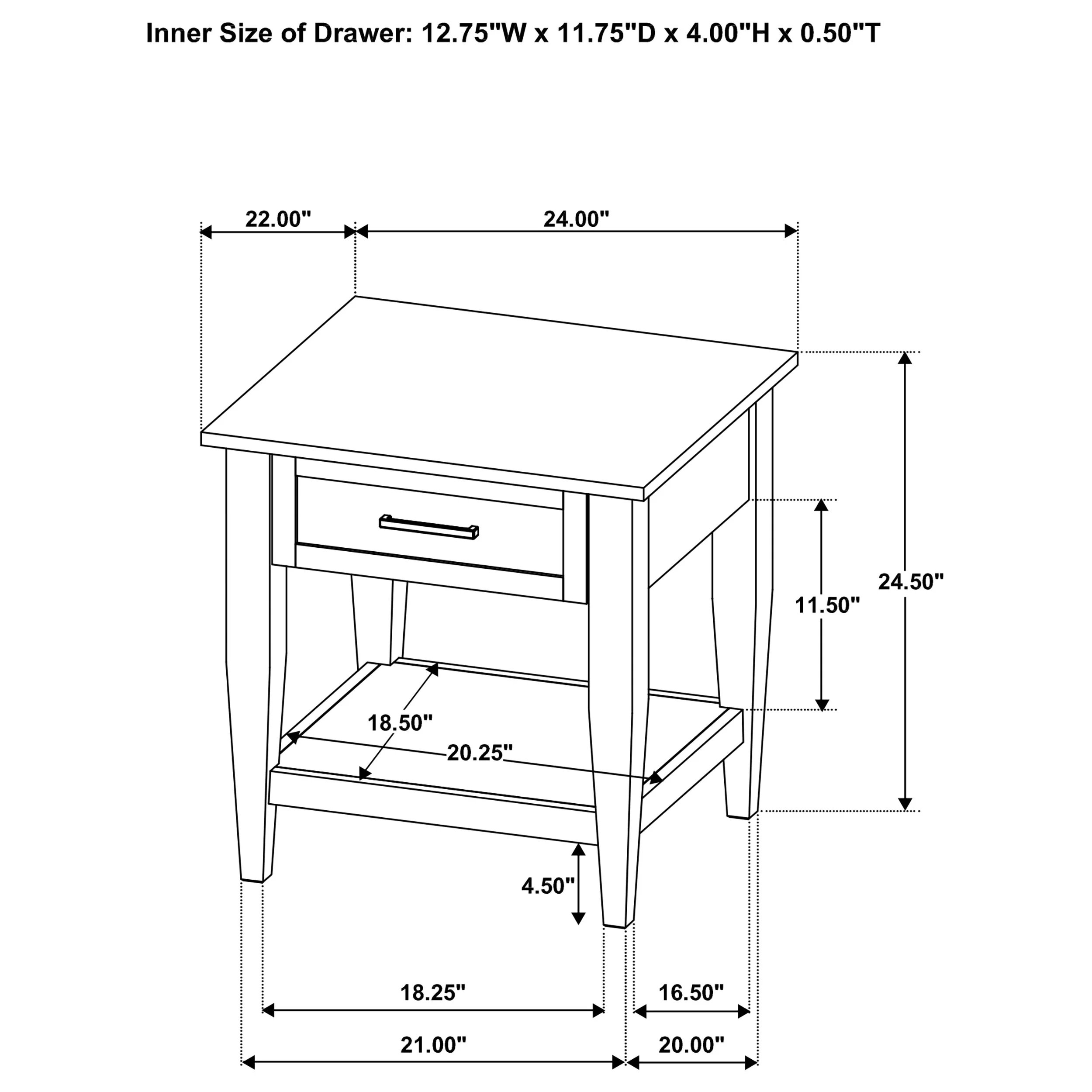 Inner Size of Drawer: 12.75"W x 11.75"D x 4.00"H x 0.50"T

22.00"
24.00"
24.50"
11.50"
18.50"
20.25"
4.50"
18.25"
16.50"
21.00"
20.00"