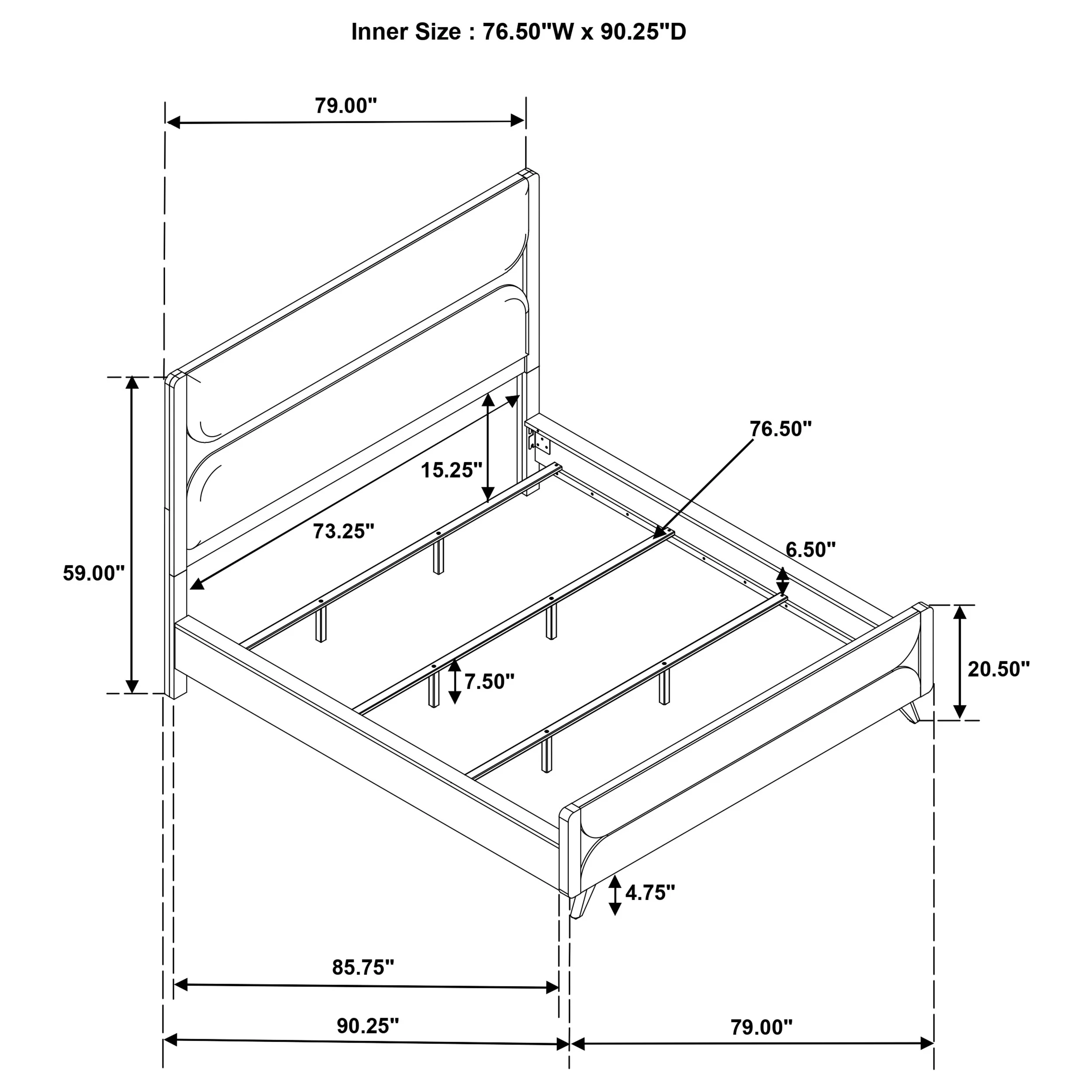 Inner Size : 76.50"W x 90.25"D

79.00"

76.50"

15.25"

73.25"

6.50"

59.00"

20.50"

7.50"

4.75"

85.75"

90.25"

79.00"