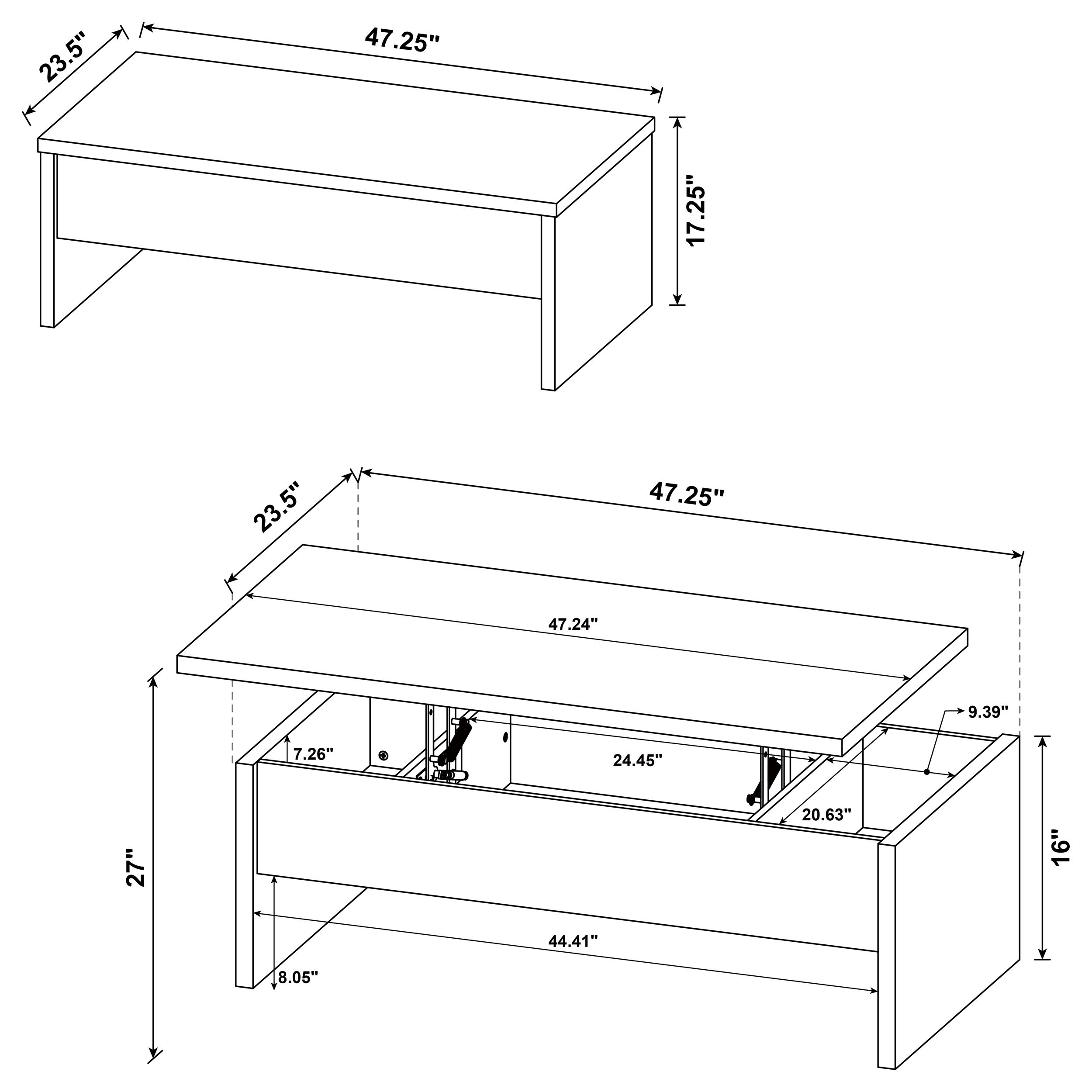 23.5"

47.25"

17.25"

23.5"

47.25"

47.24"

9.39"

7.26"

24.45"

20.63"

27"

16"

44.41"

8.05"