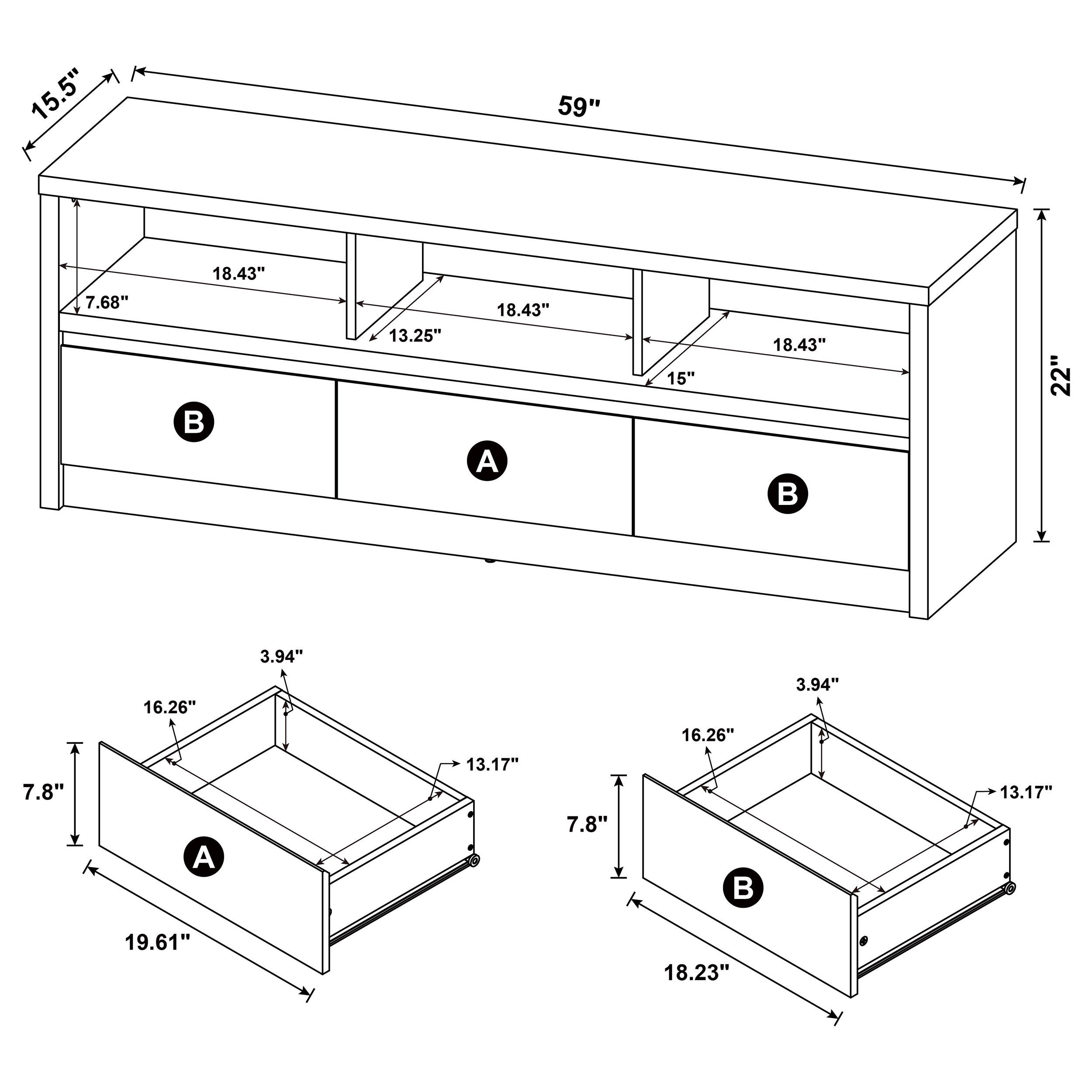 15.5"

59"

22"

18.43"

7.68"

18.43"

13.25"

18.43"

15"

B

A

B

3.94"

16.26"

13.17"

7.8"

A

19.61"

3.94"

16.26"

13.17"

7.8"

B

18.23"