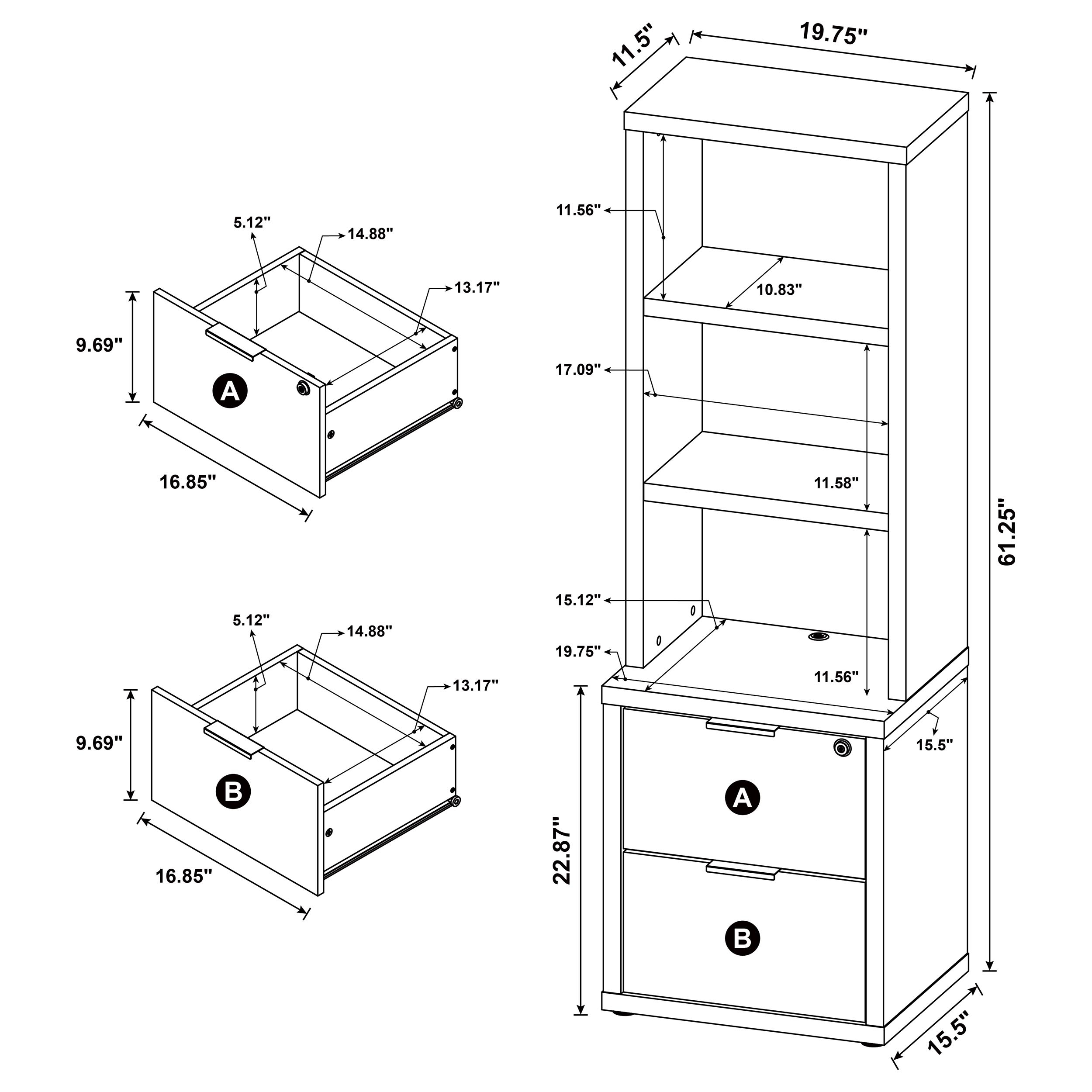 5.12"
14.88"
13.17"
9.69"
A
16.85"

5.12"
14.88"
13.17"
9.69"
B
16.85"

11.5"
19.75"
11.56"
10.83"
17.09"
11.58"
61.25"
15.12"
19.75"
11.56"
15.5"
A
22.87"
B
15.5"