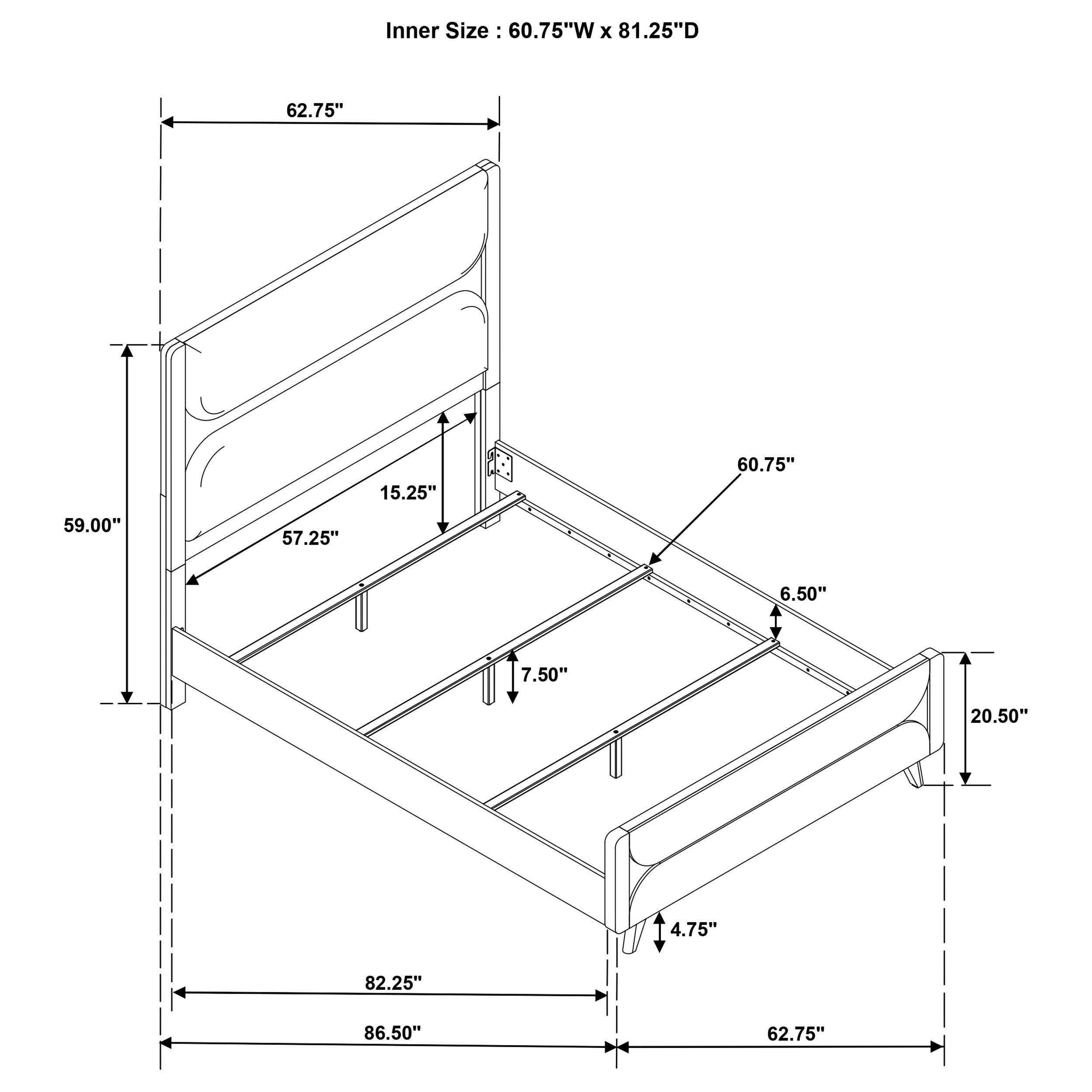 Inner Size : 60.75"W x 81.25"D

62.75"

59.00"

15.25"

57.25"

60.75"

6.50"

7.50"

20.50"

4.75"

82.25"

86.50"

62.75"