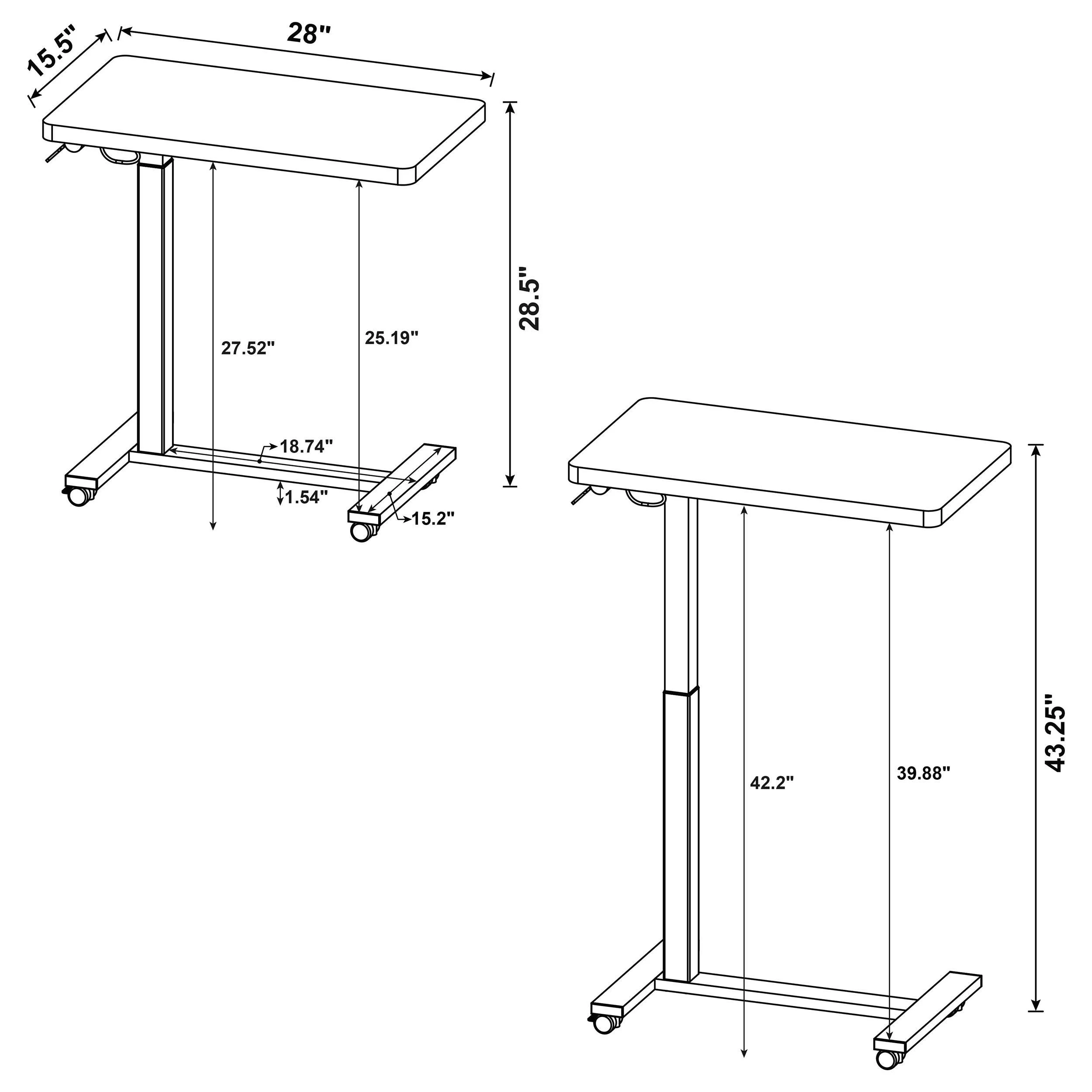 15.5"
28"
28.5"
27.52"
25.19"
18.74"
1.54"
15.2"
43.25"
42.2"
39.88"