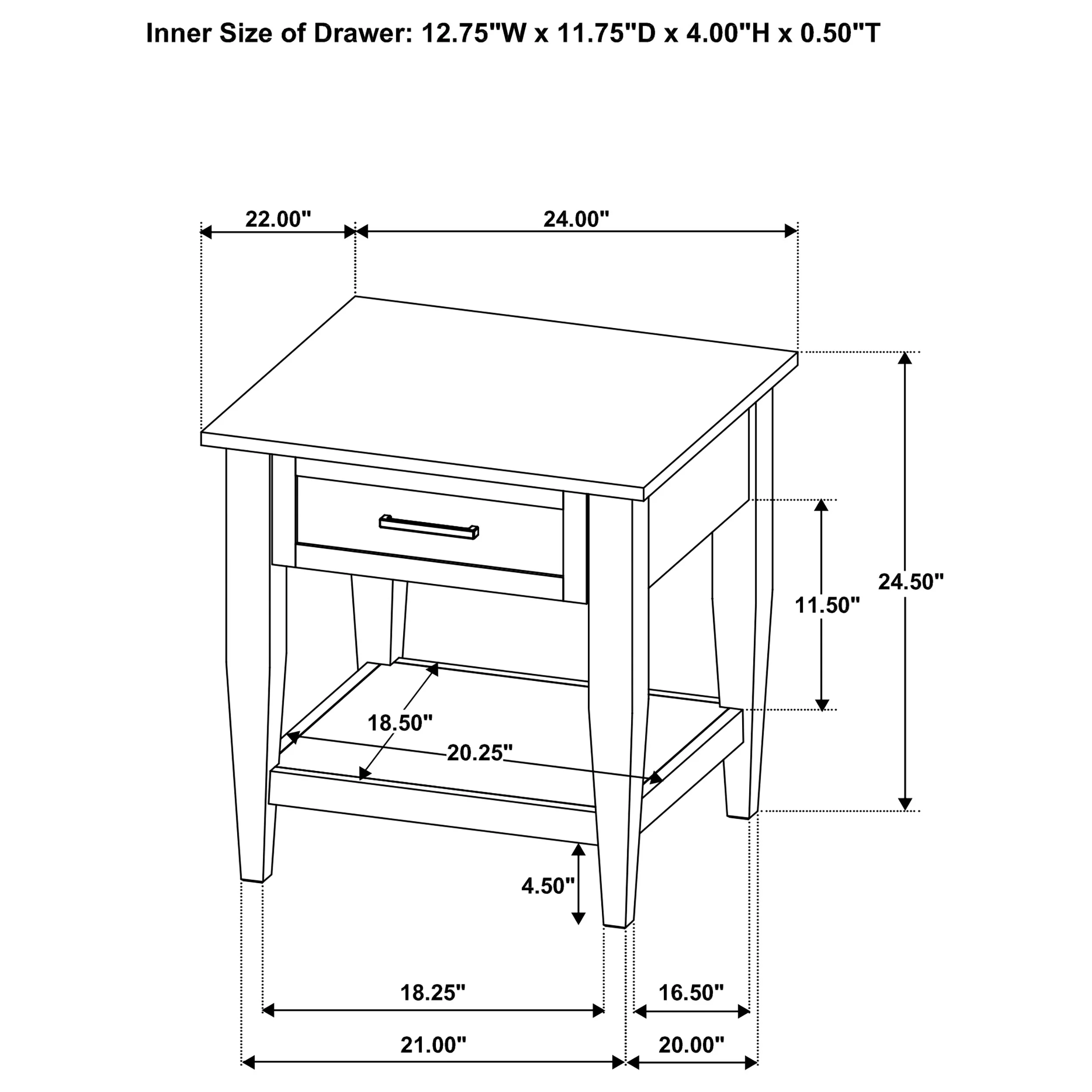 Inner Size of Drawer: 12.75"W x 11.75"D x 4.00"H x 0.50"T

22.00"
24.00"
24.50"
11.50"
18.50"
20.25"
4.50"
18.25"
16.50"
21.00"
20.00"